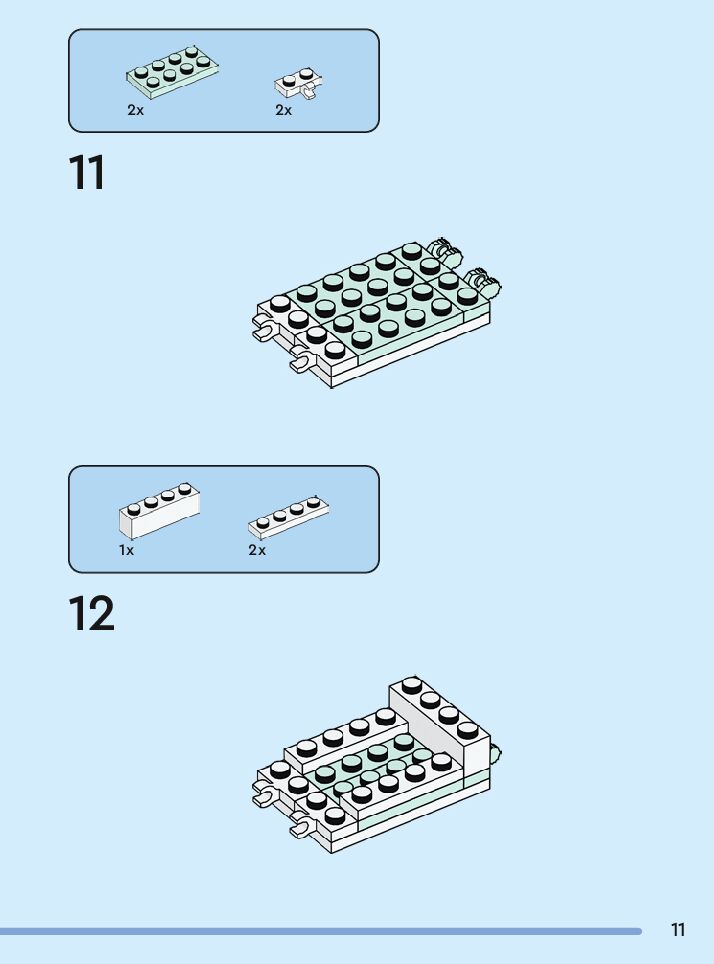 2x
2x

11

1x
2x

12

11