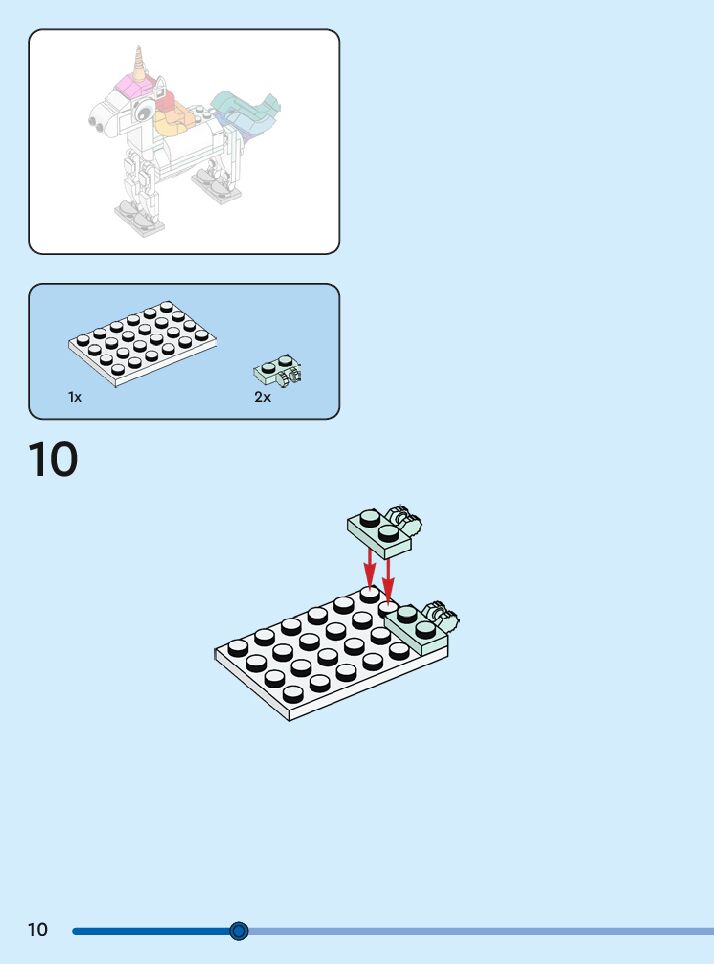 1x

2x

10

10