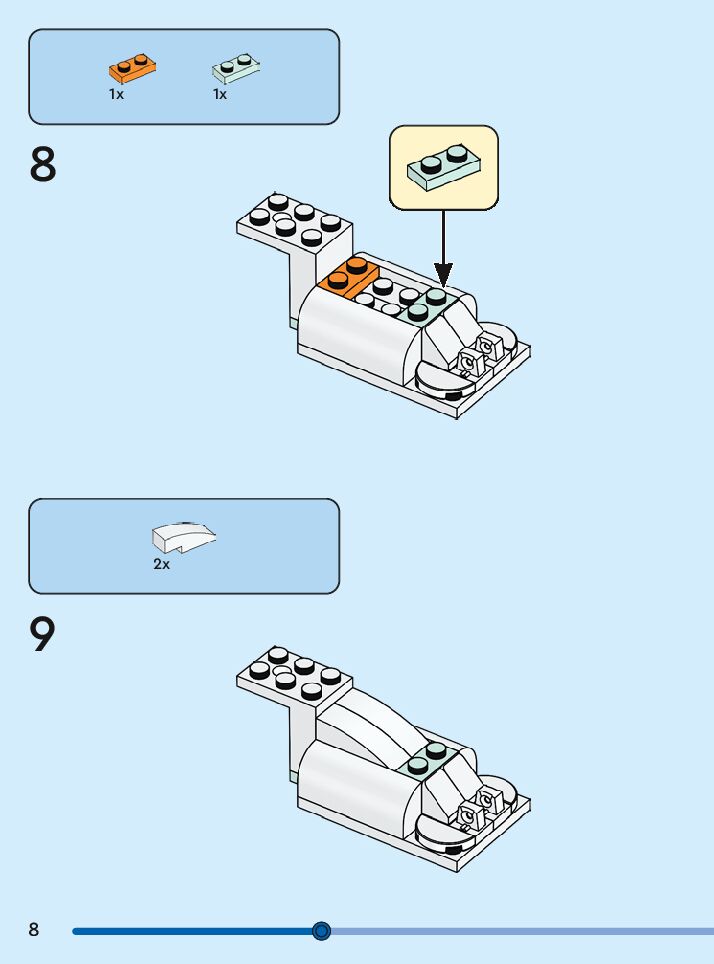 1x
1x

8

2x

9

8