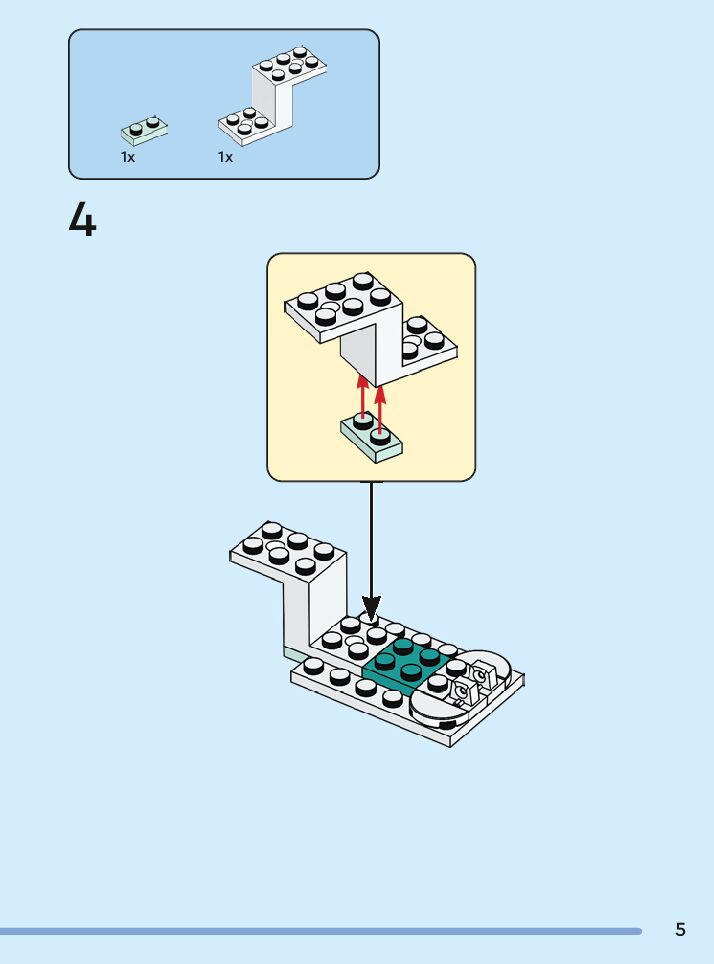 1x 1x

4

5