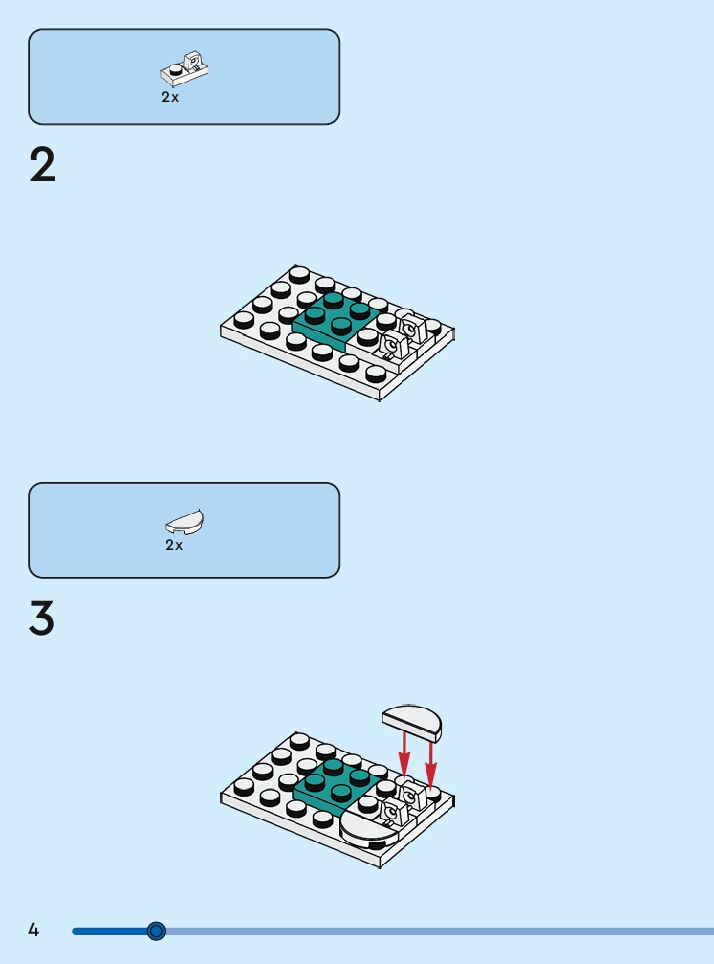 2x

2

2x

3

4