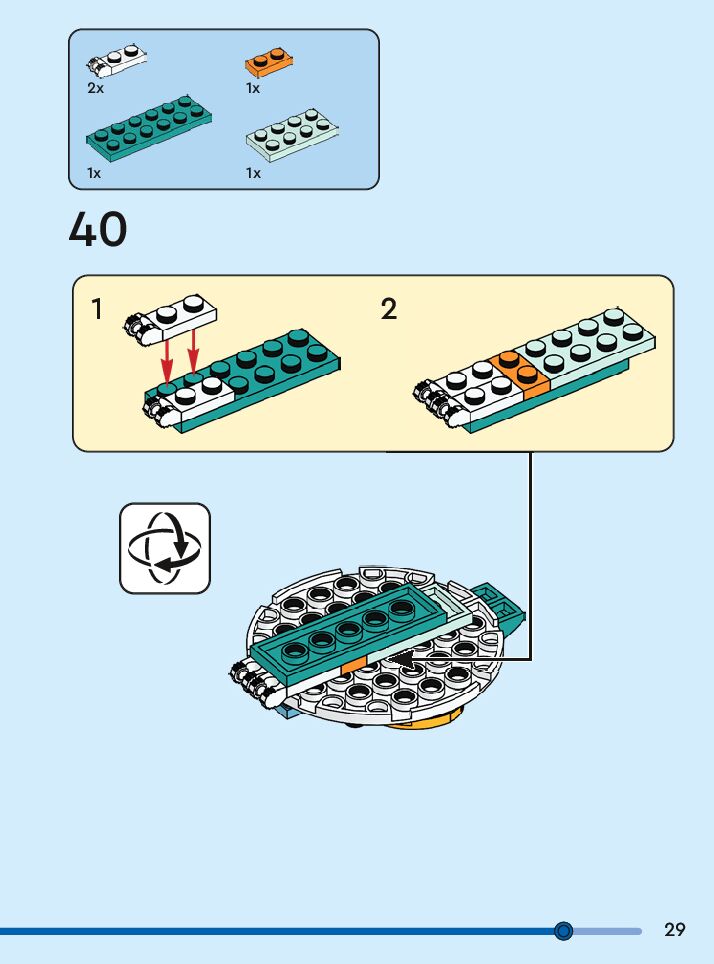 2x
1x
1x
1x

40

1
2

29