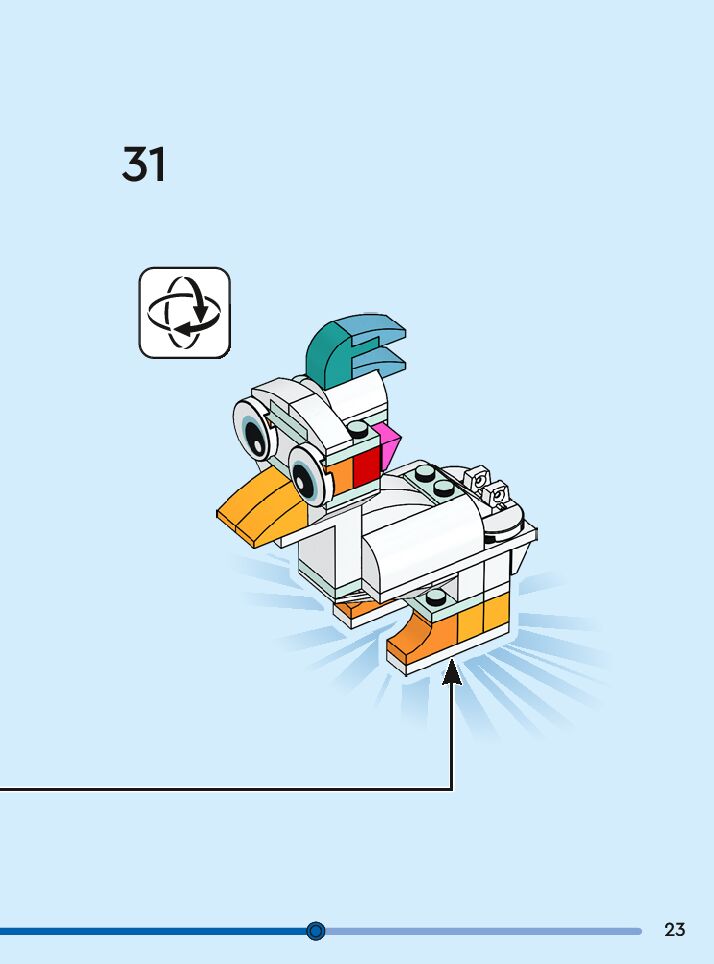 31

23