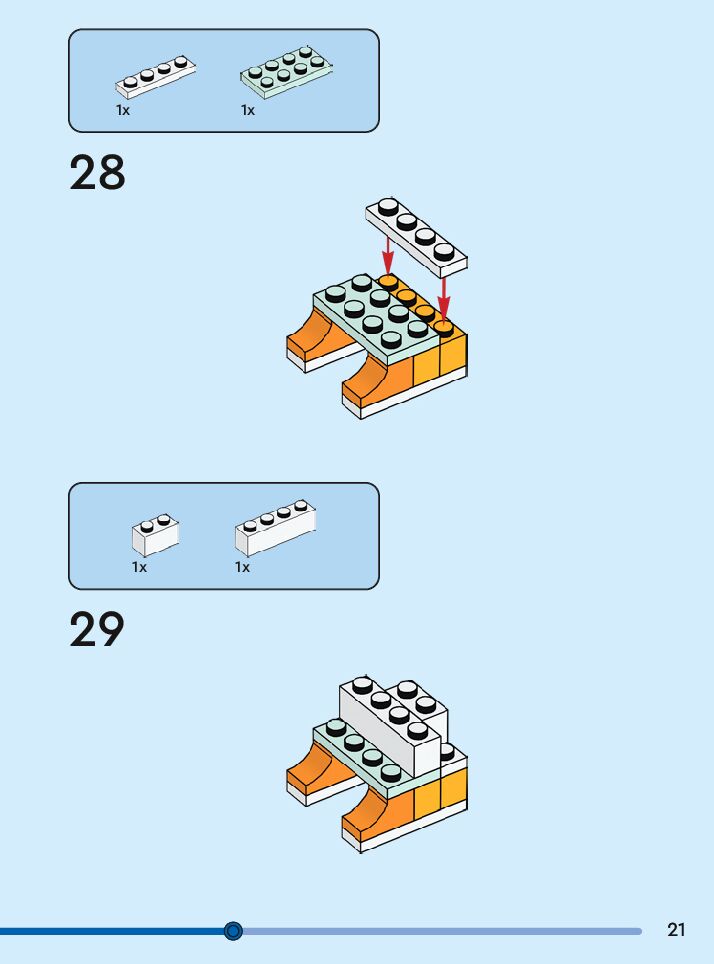 1x 1x

28

1x 1x

29

21