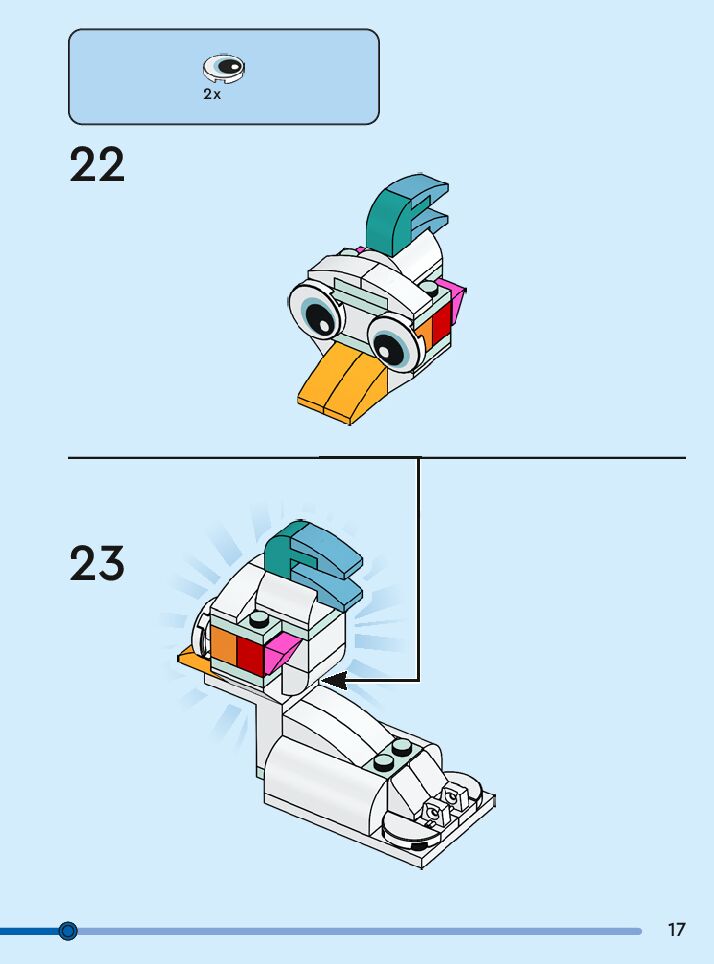 2x

22

23

17