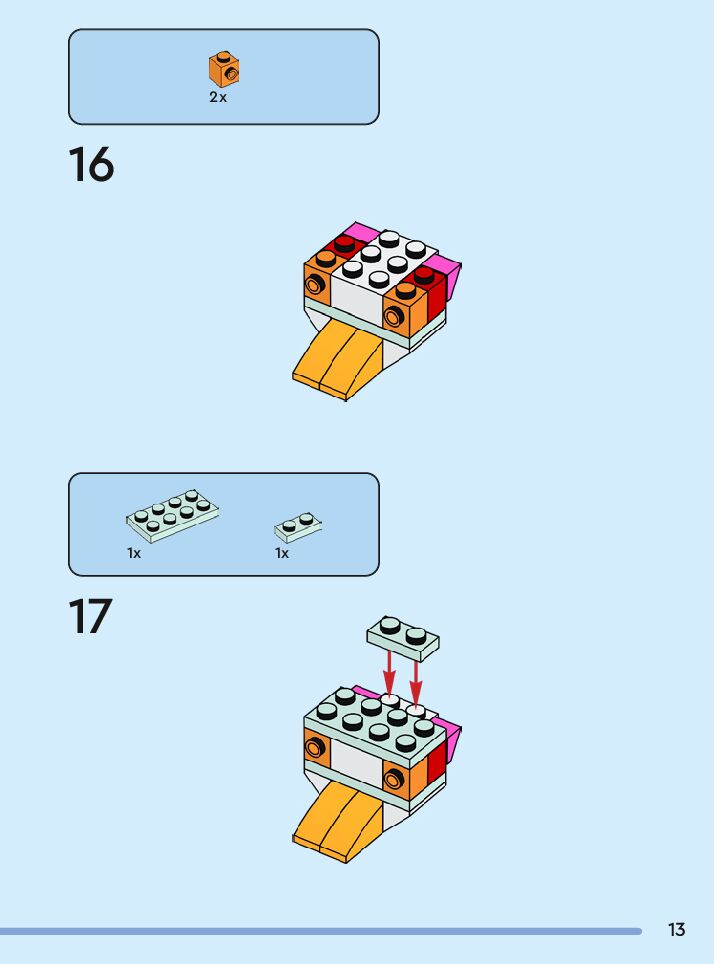 2x

16

1x 1x

17

13