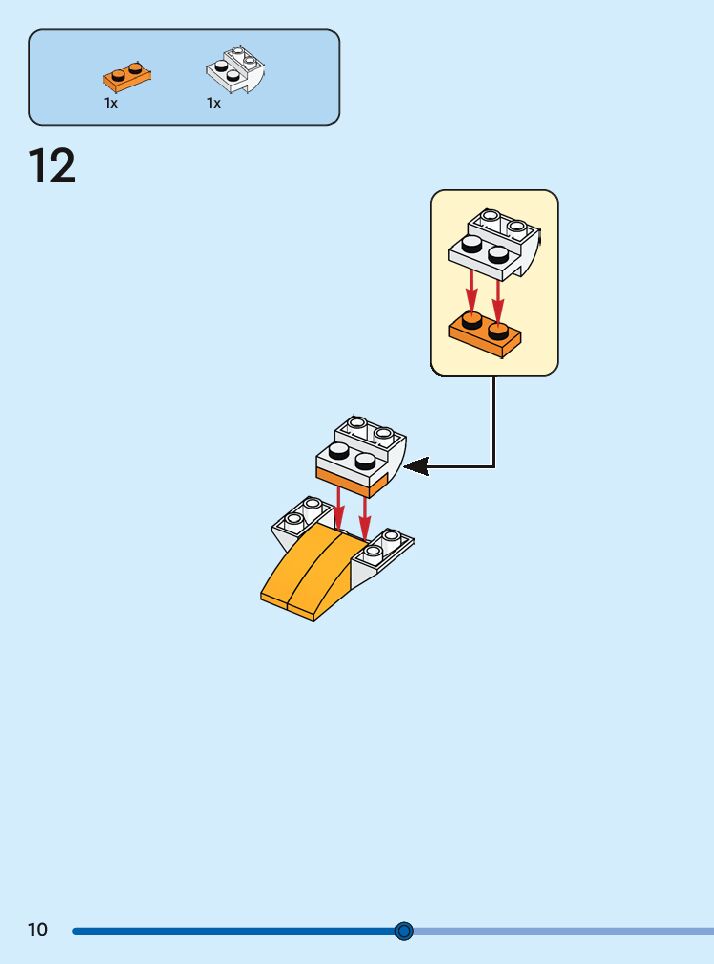 1x 1x

12

10