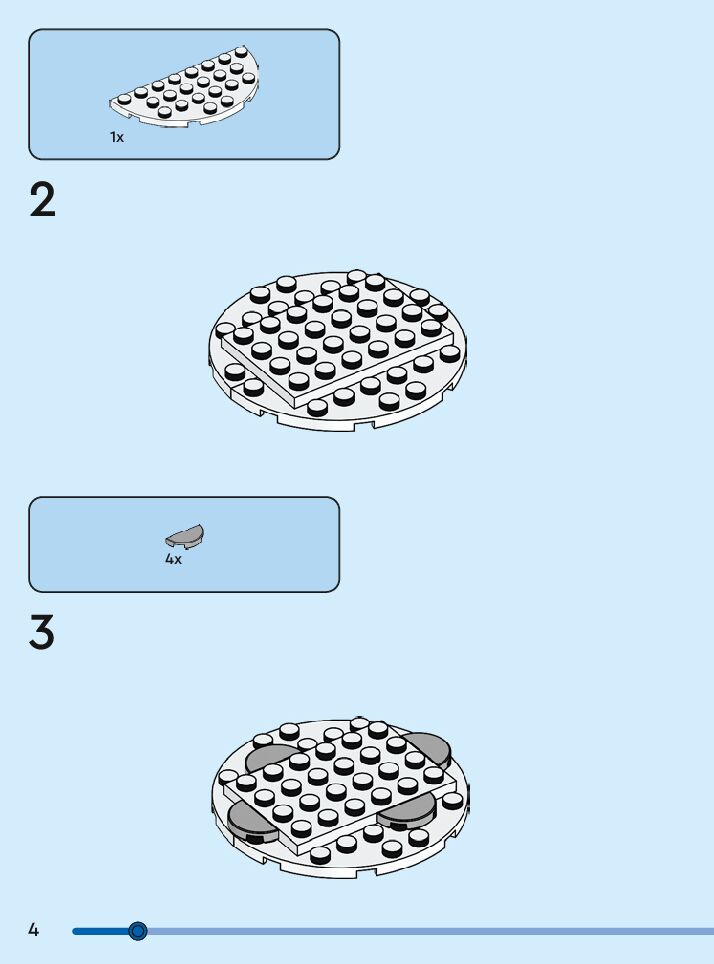 1x

2

4x

3

4