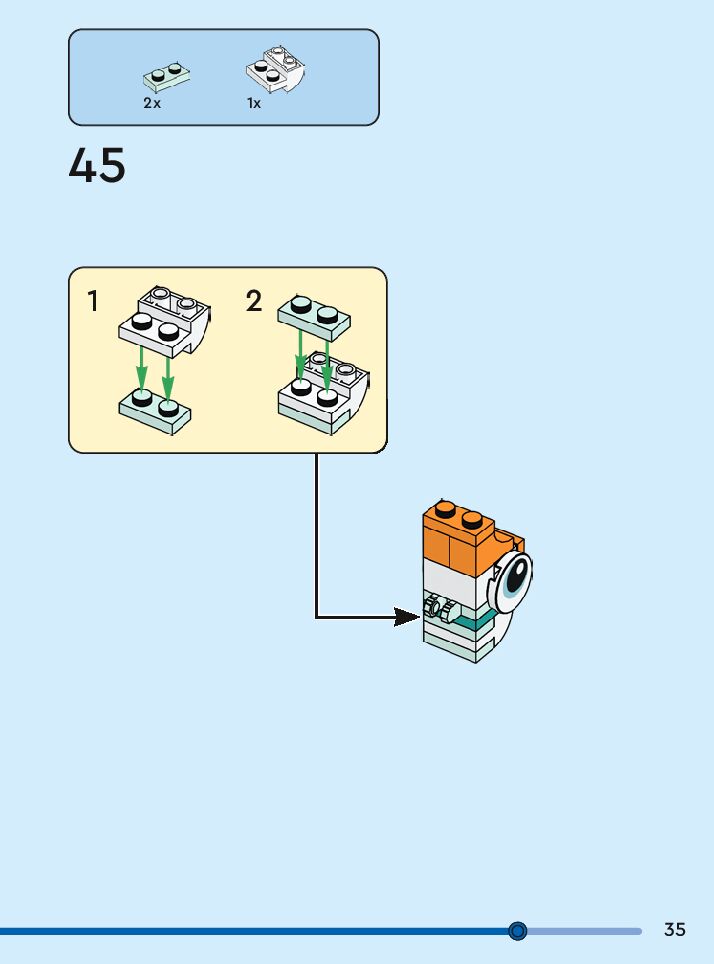 2x
1x

45

1
2

35