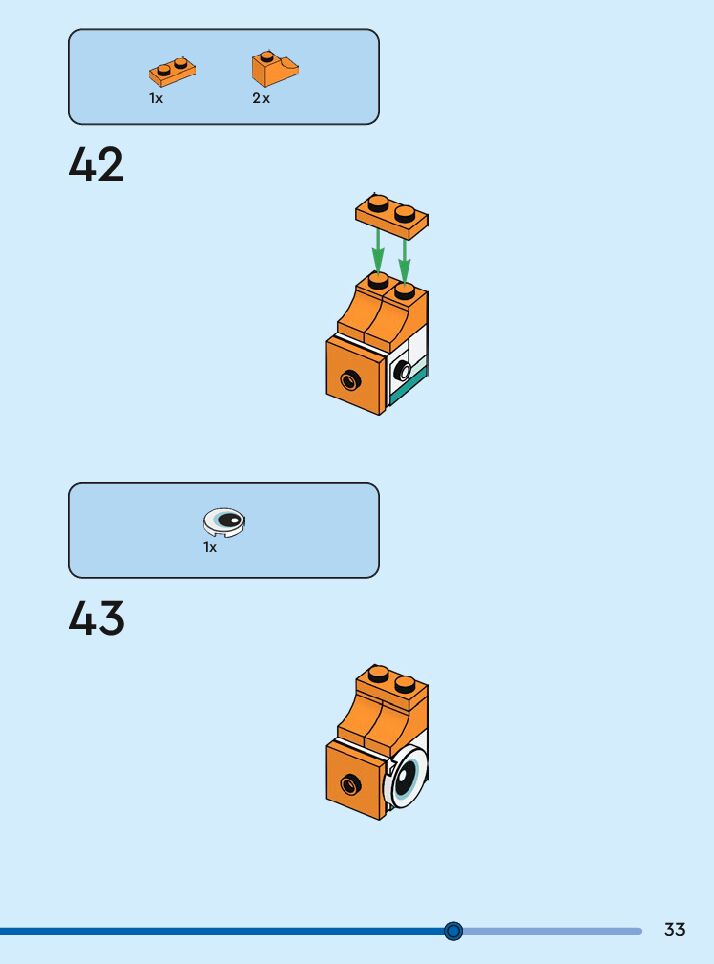 1x

2x

42

1x

43

33