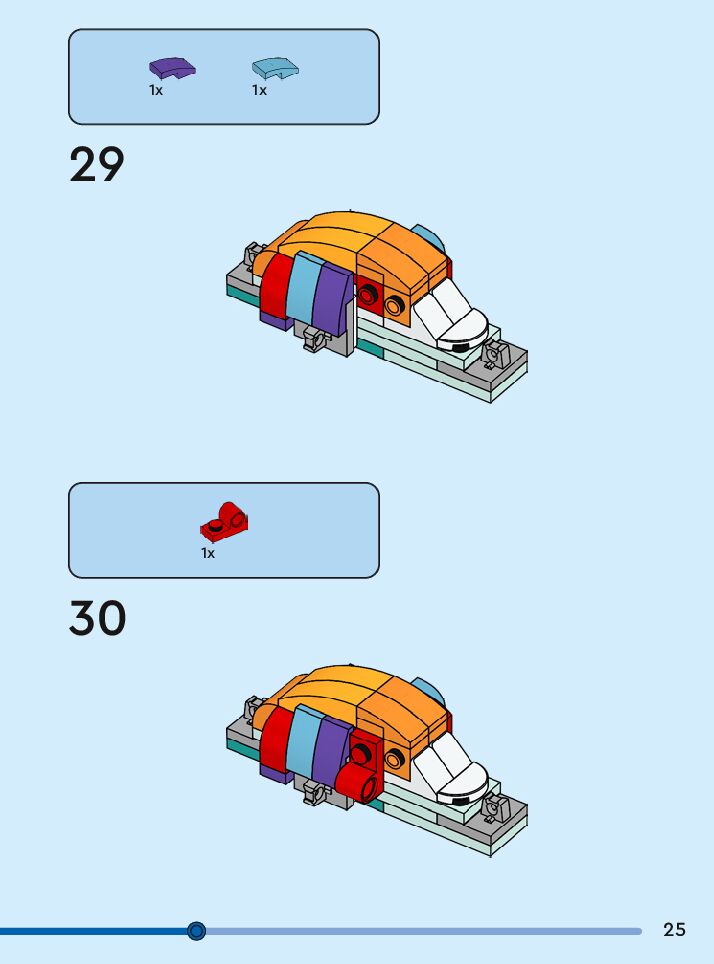 1x 1x

29

1x

30

25