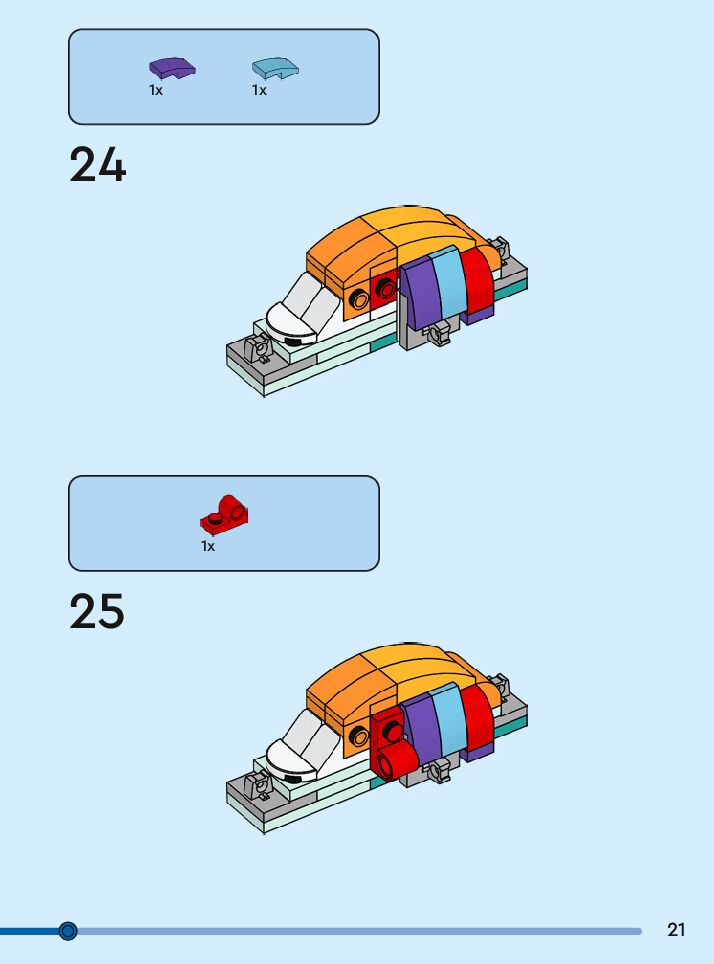 1x 1x

24

1x

25

21