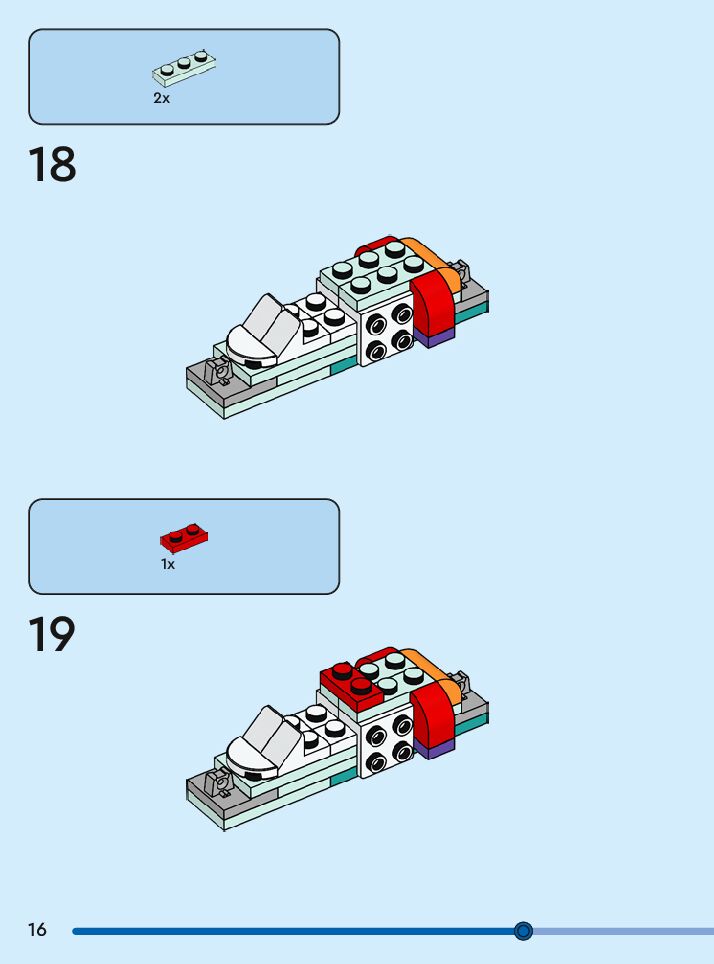 2x

18

1x

19

16