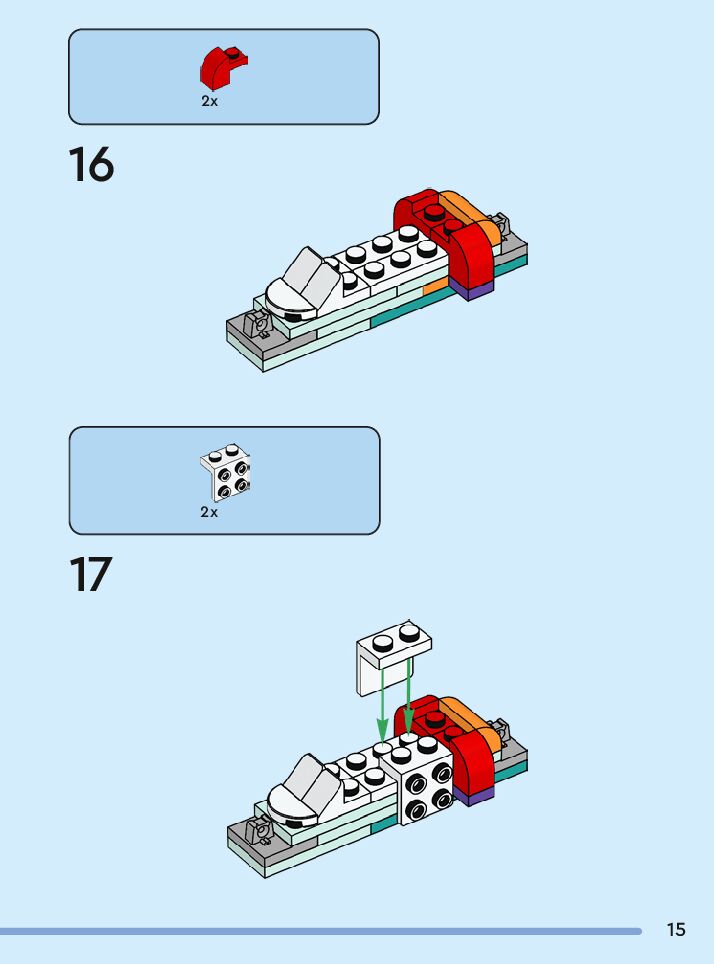 2x

16

2x

17

15