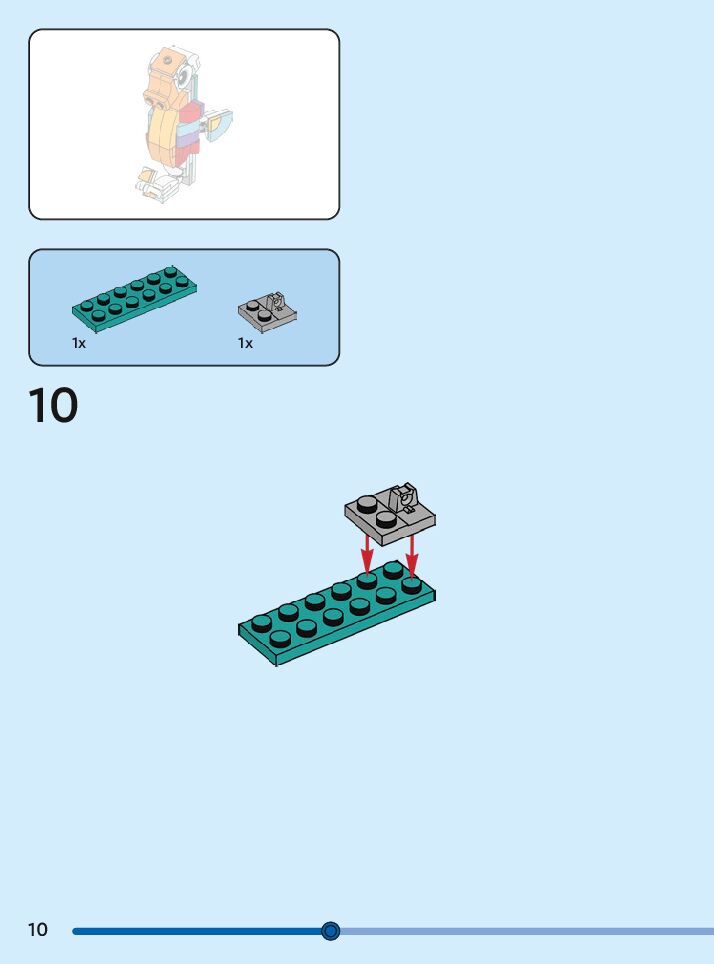 1x

1x

10

10