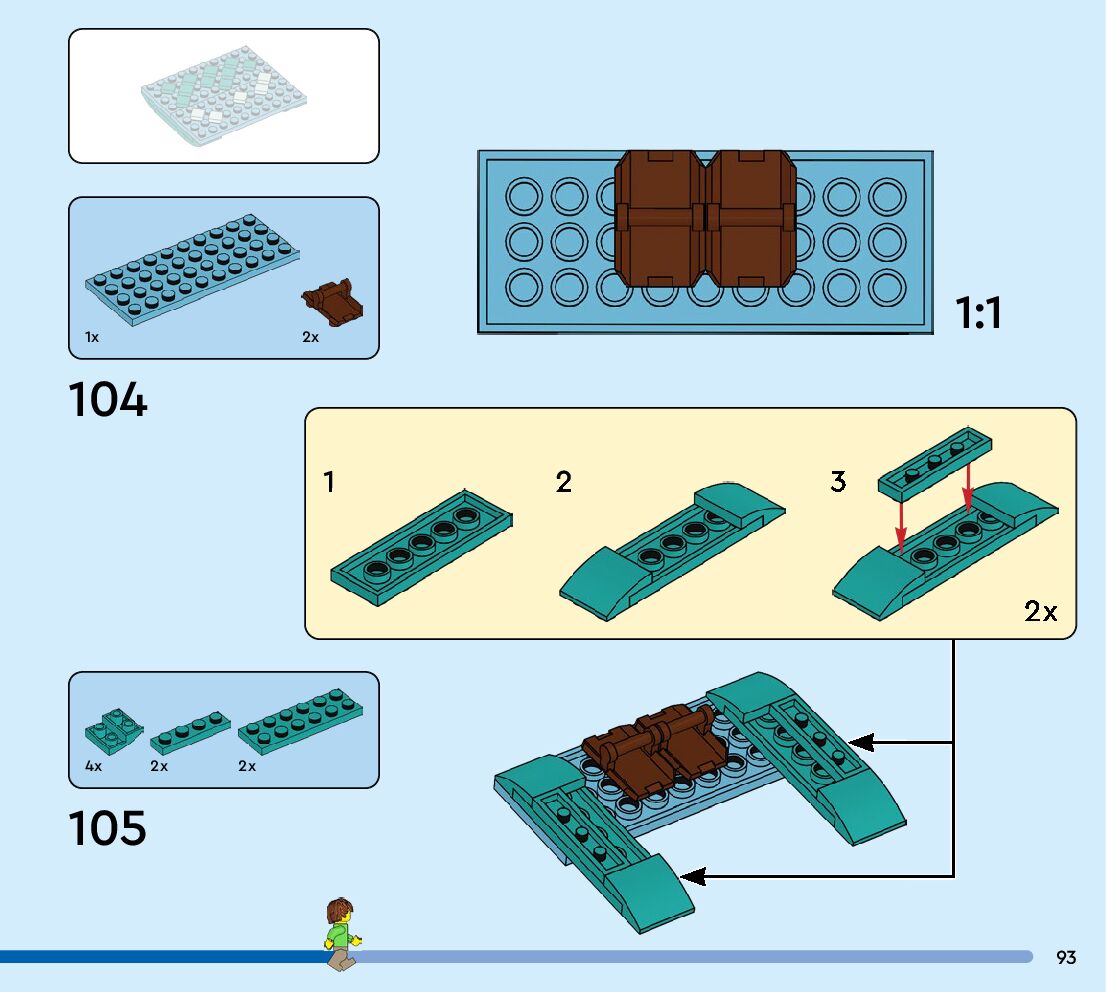 1x
2x

104

1:1

1
2
3
2x

4x
2x
2x

105

93