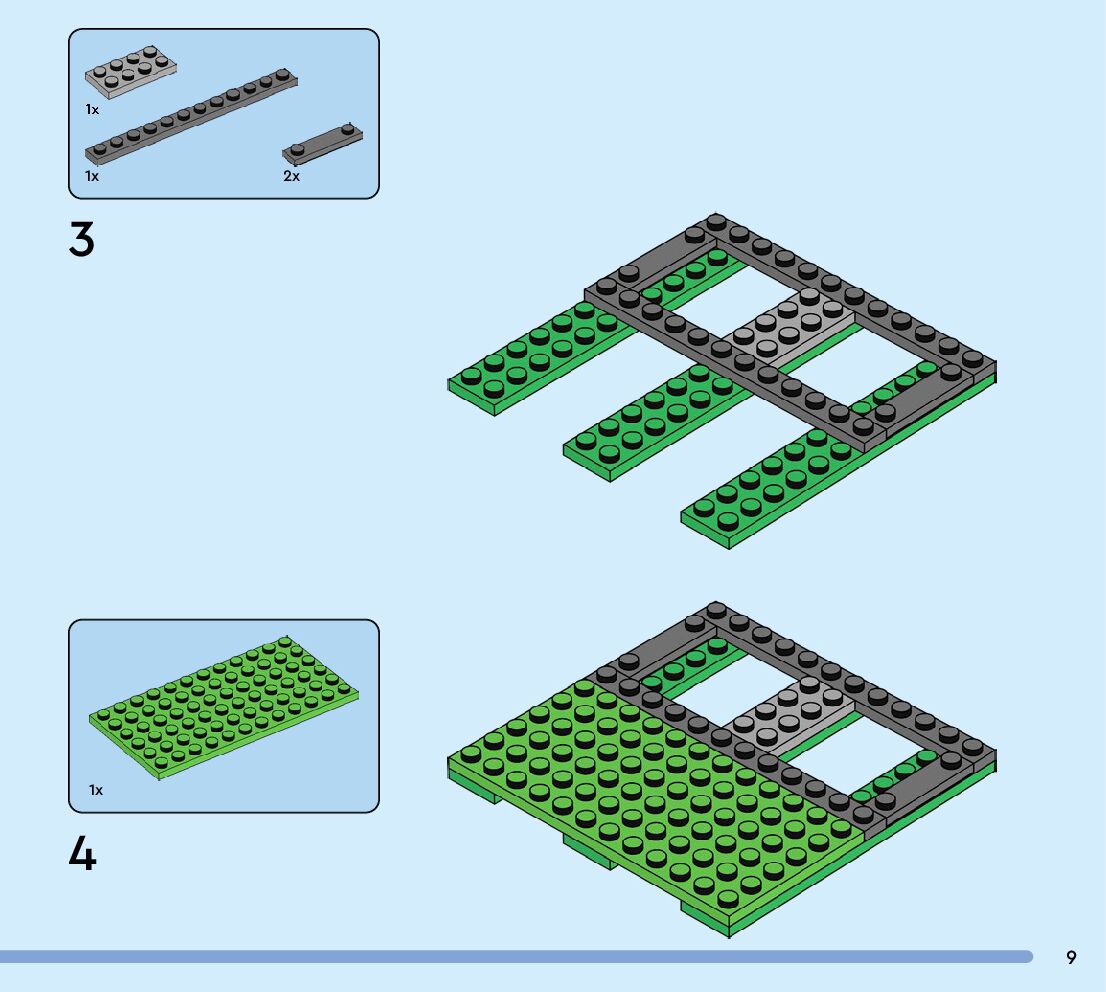 1x
1x
2x

3

1x

4

9