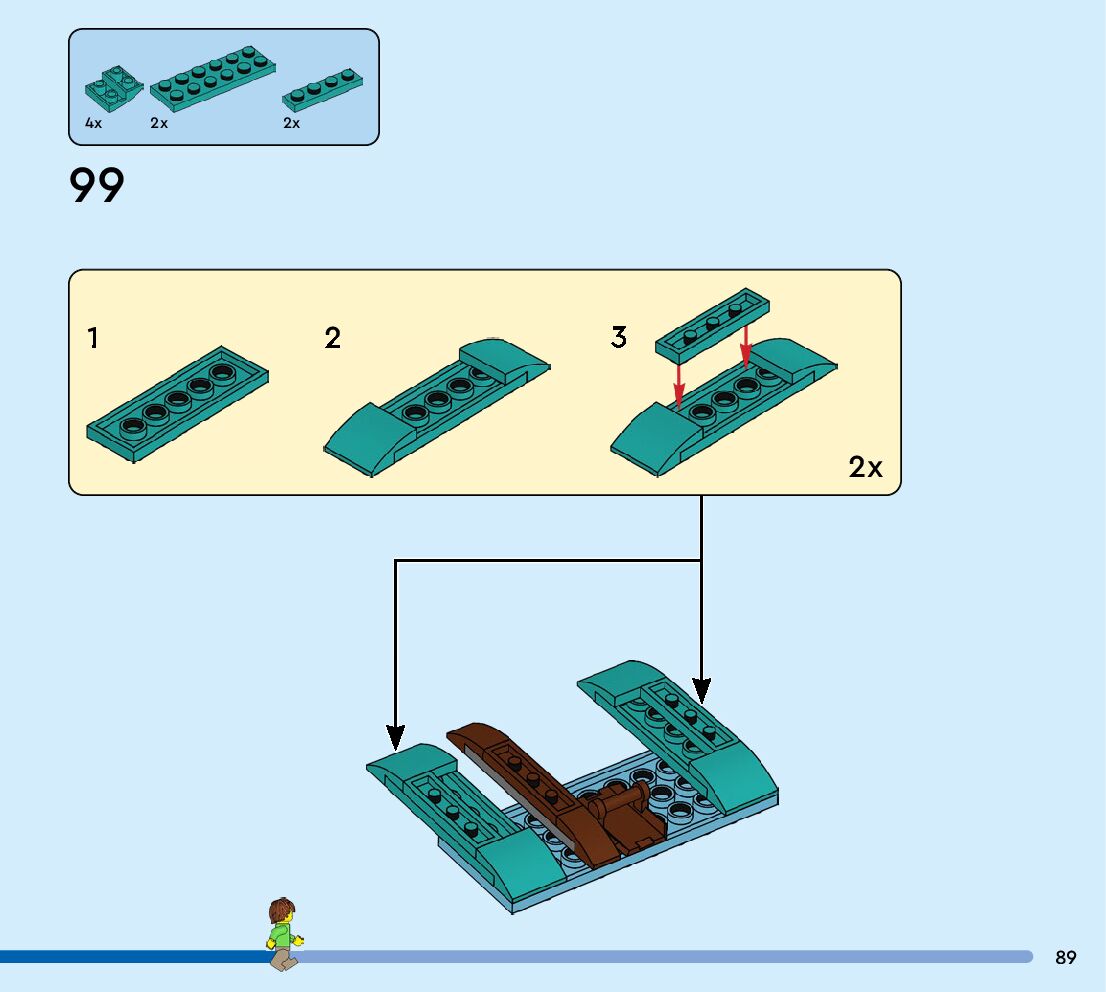 4x
2x
2x

99

1

2

3

2x

89