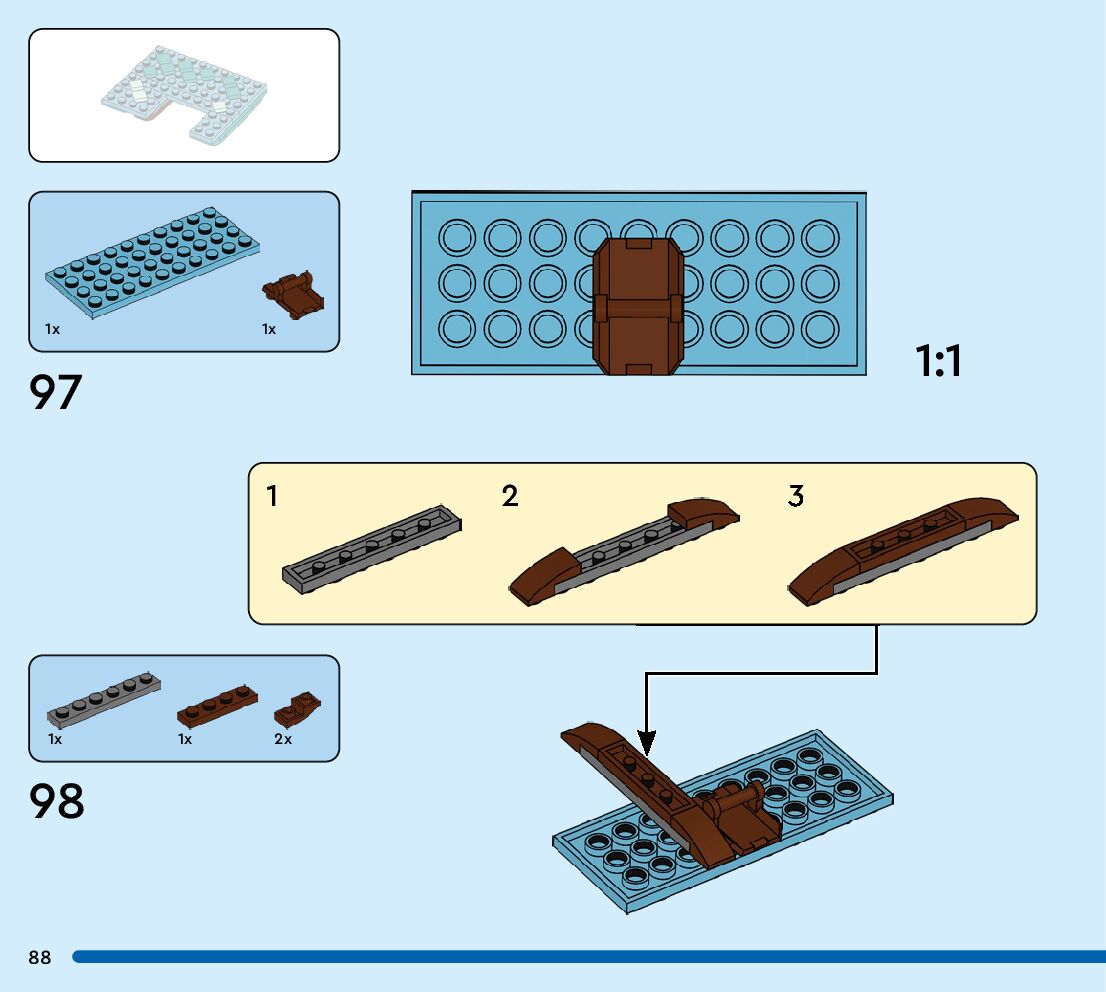 1x
1x

97

1:1

1
2
3

1x
1x
2x

98

88