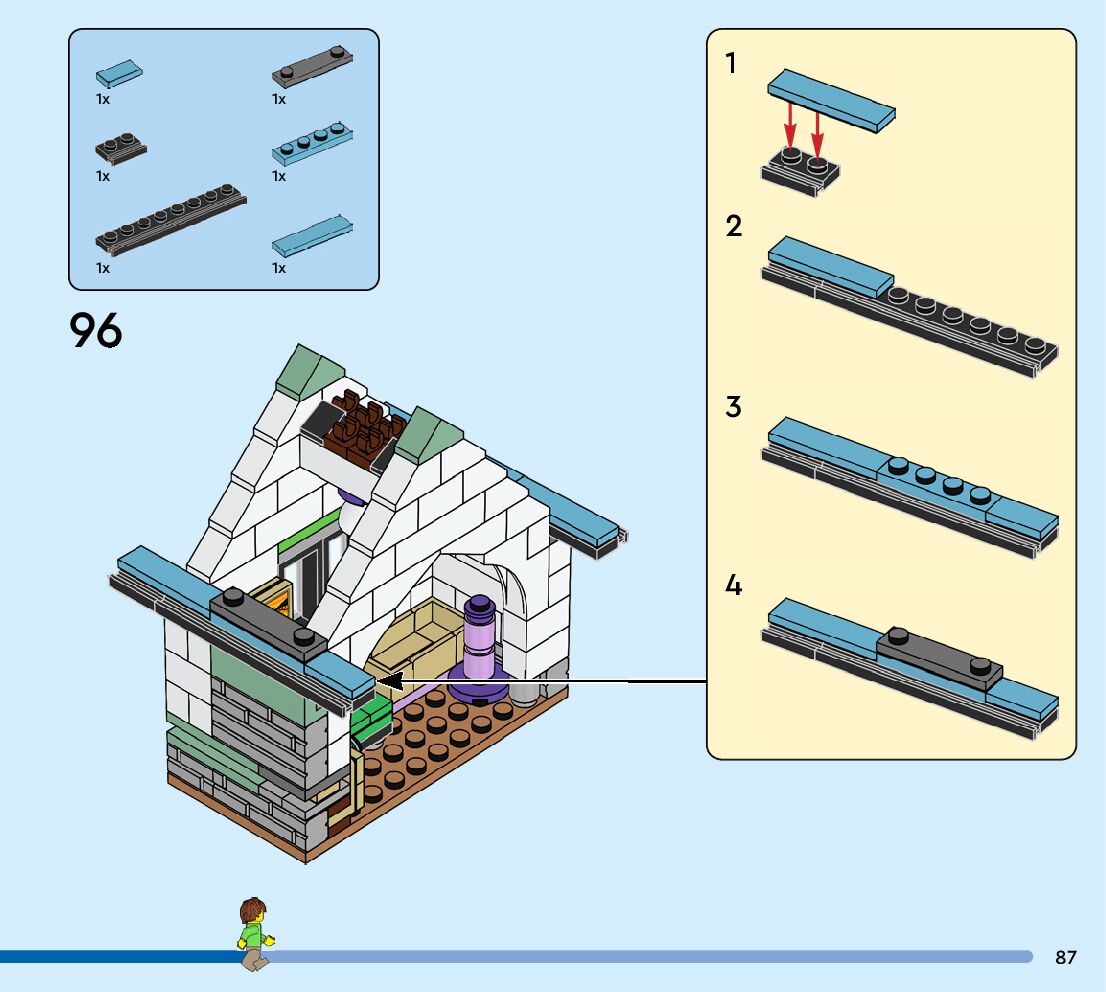 1x
1x
1x
1x
1x
1x

96

1

2

3

4

87