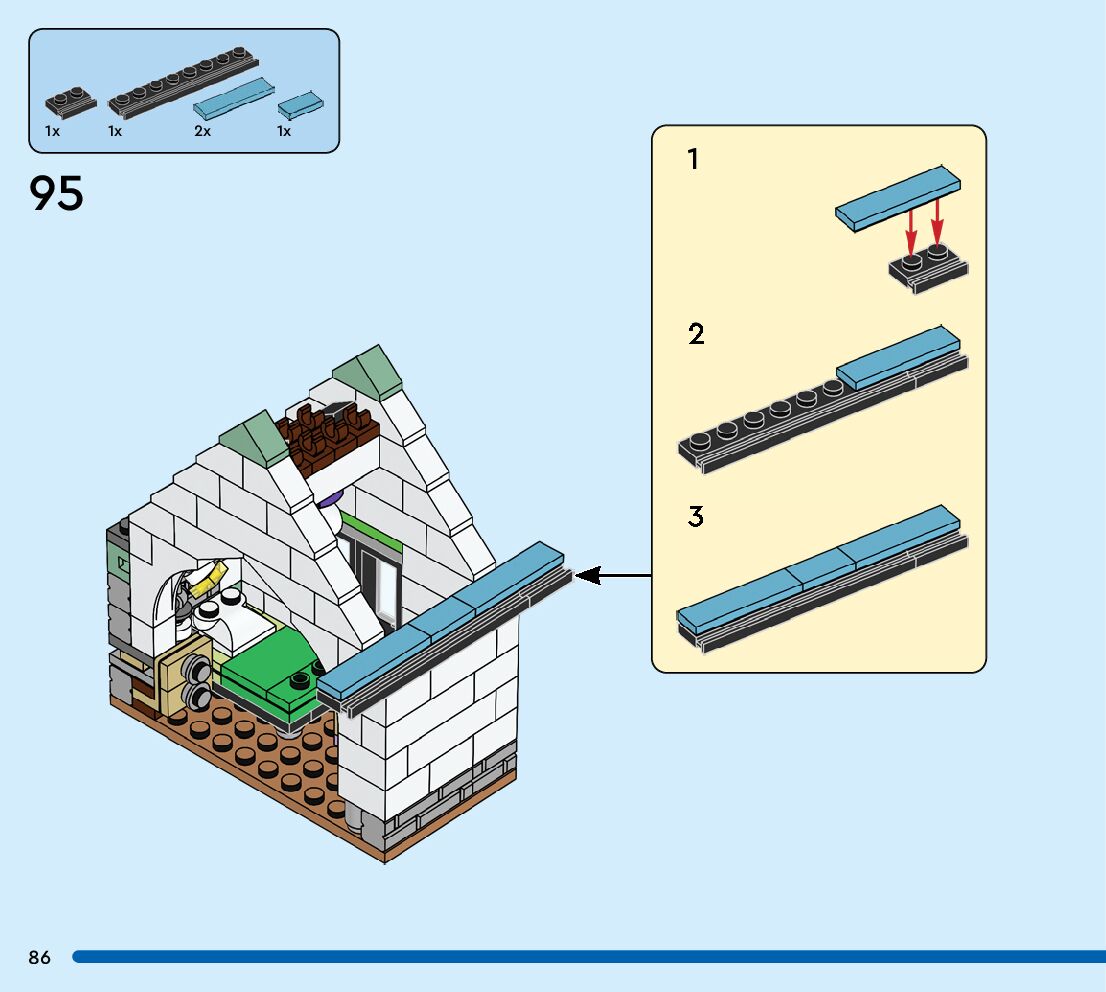 1x 1x 2x 1x

95

1

2

3

86