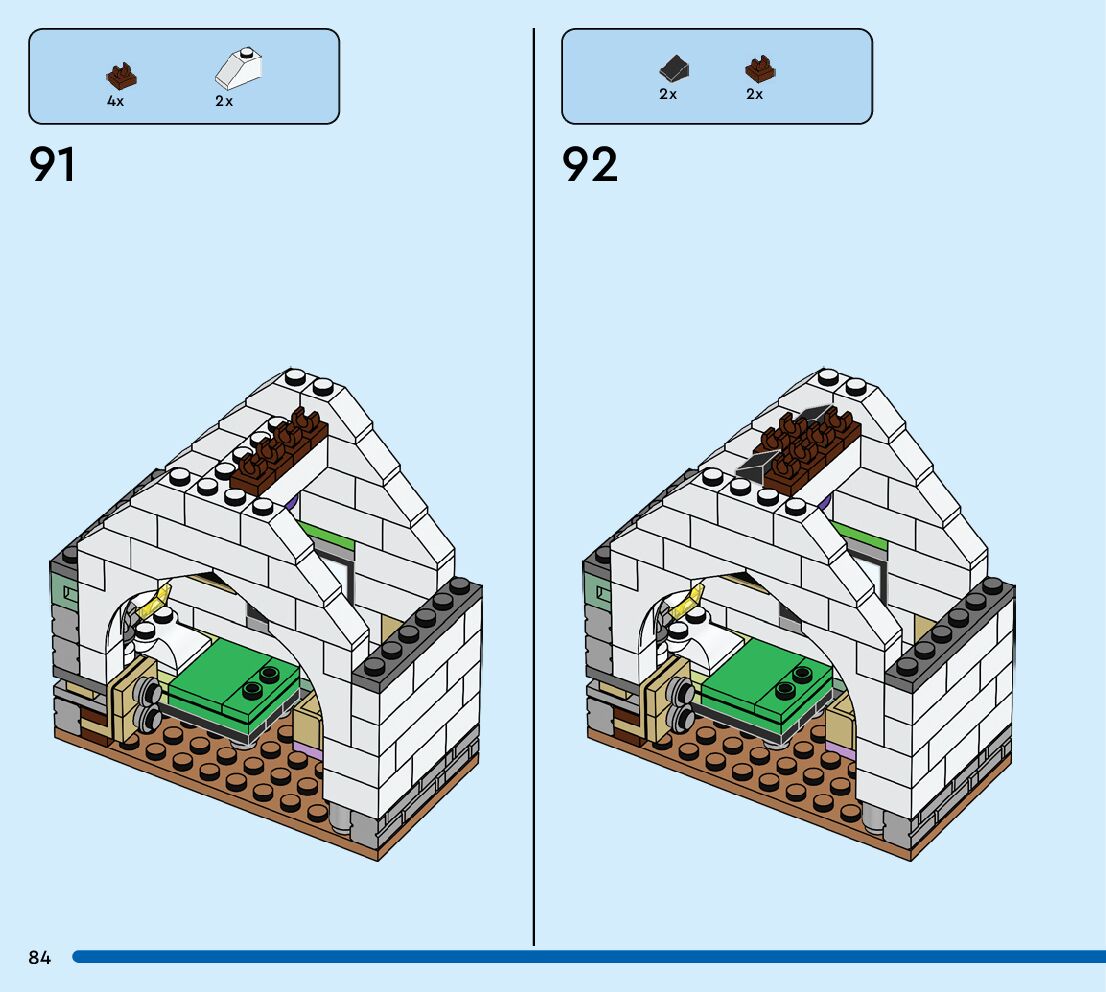 4x 2x

91

2x 2x

92

84