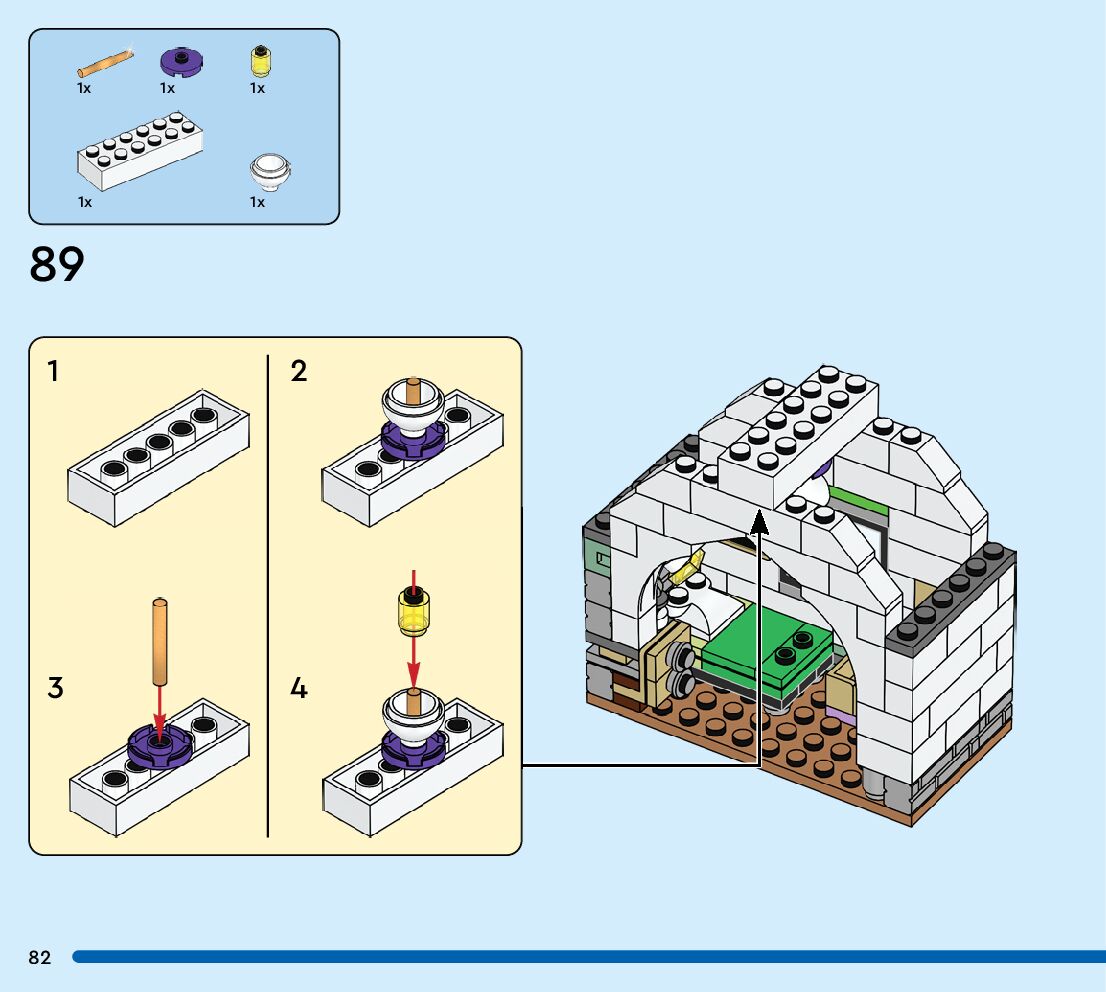 1x 1x 1x

1x 1x

89

1

2

3

4

82