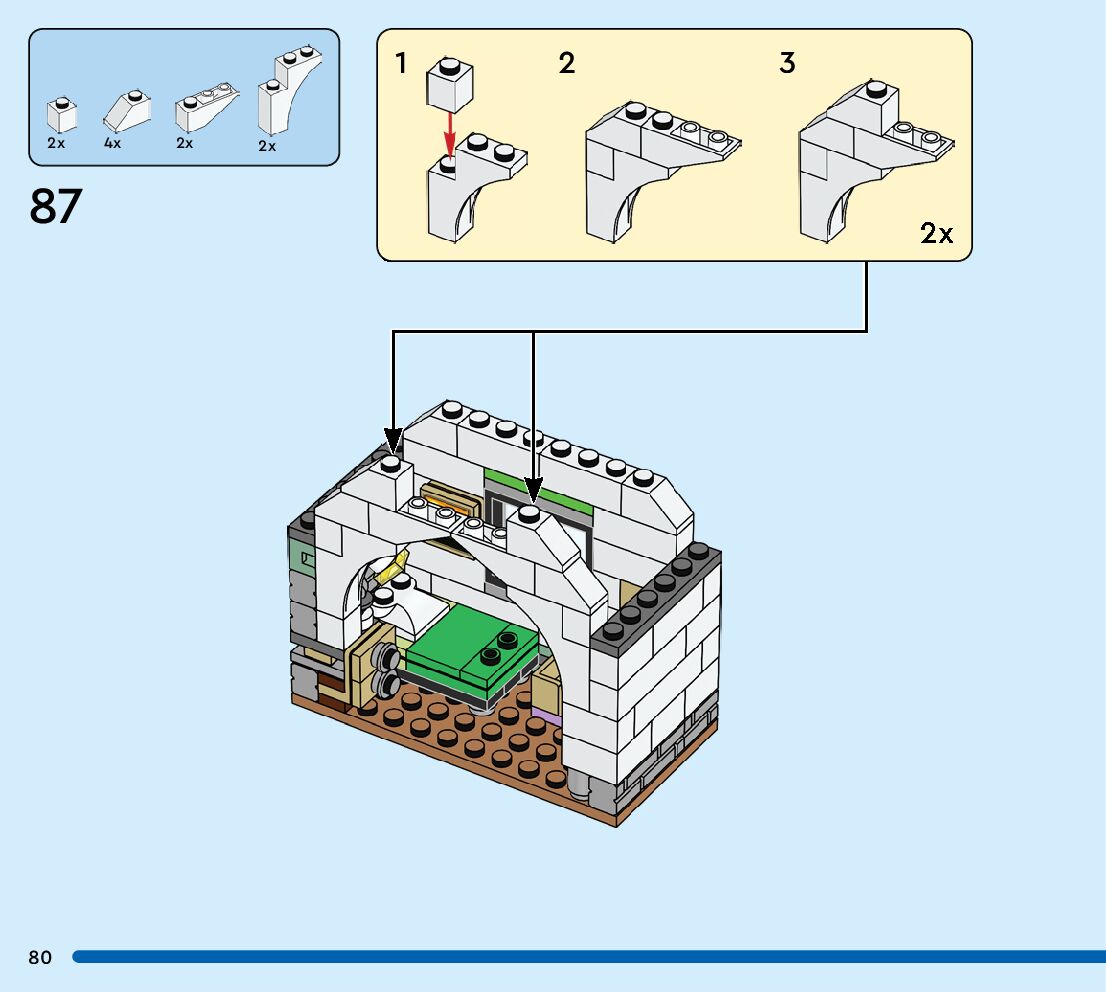 2x 4x 2x 2x

87

1 2 3

2x

80