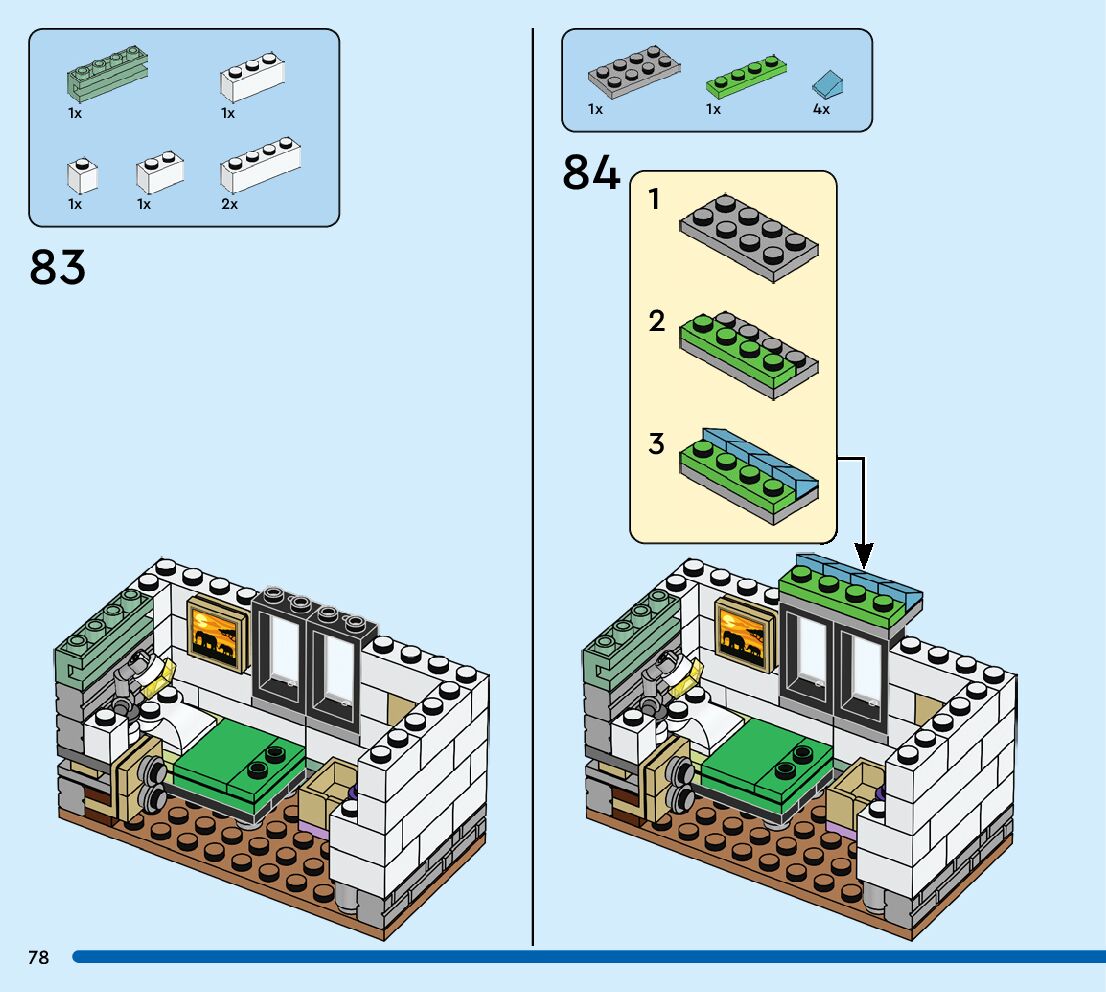 1x
1x
1x
1x
2x

83

1x
1x
4x

84

1
2
3

78