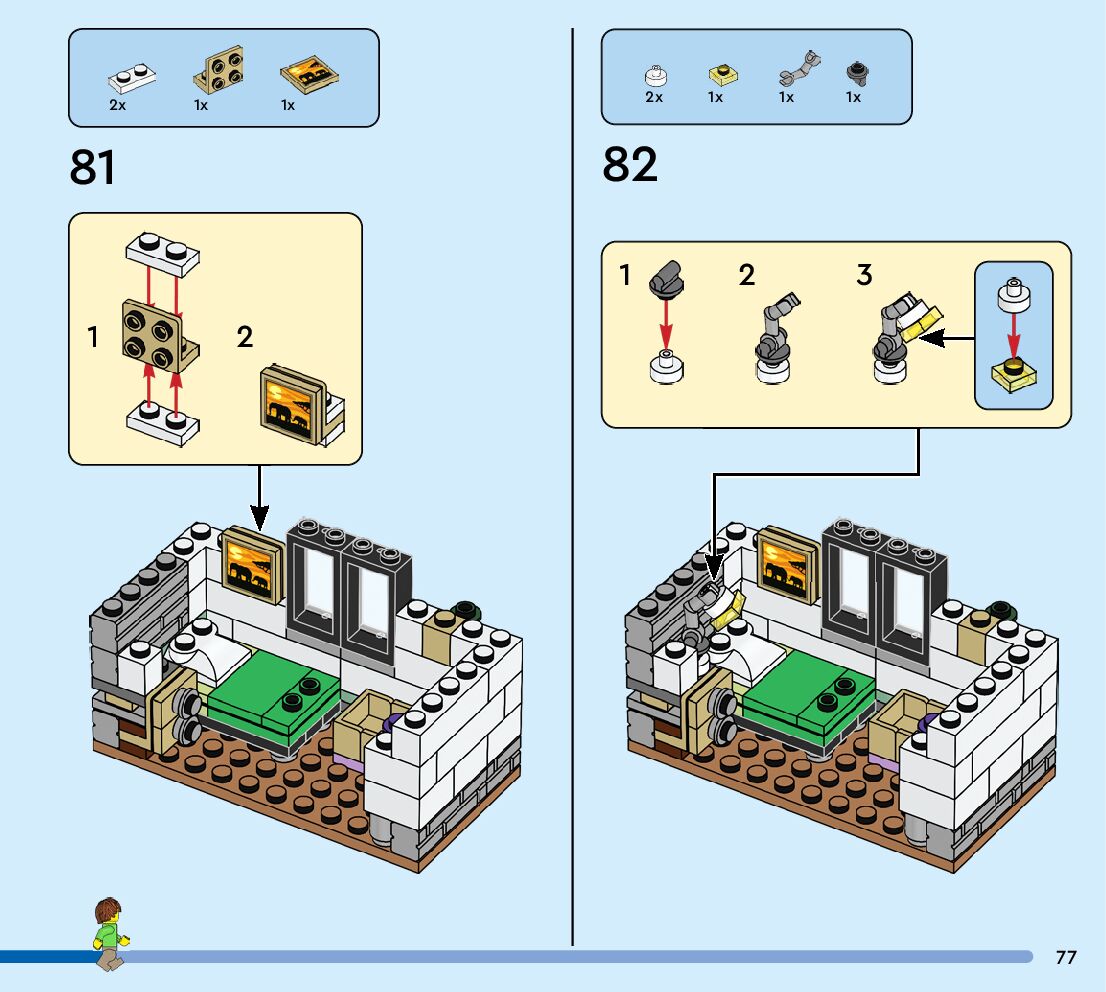 2x 1x 1x

81

1

2

2x 1x 1x 1x

82

1 2 3

77