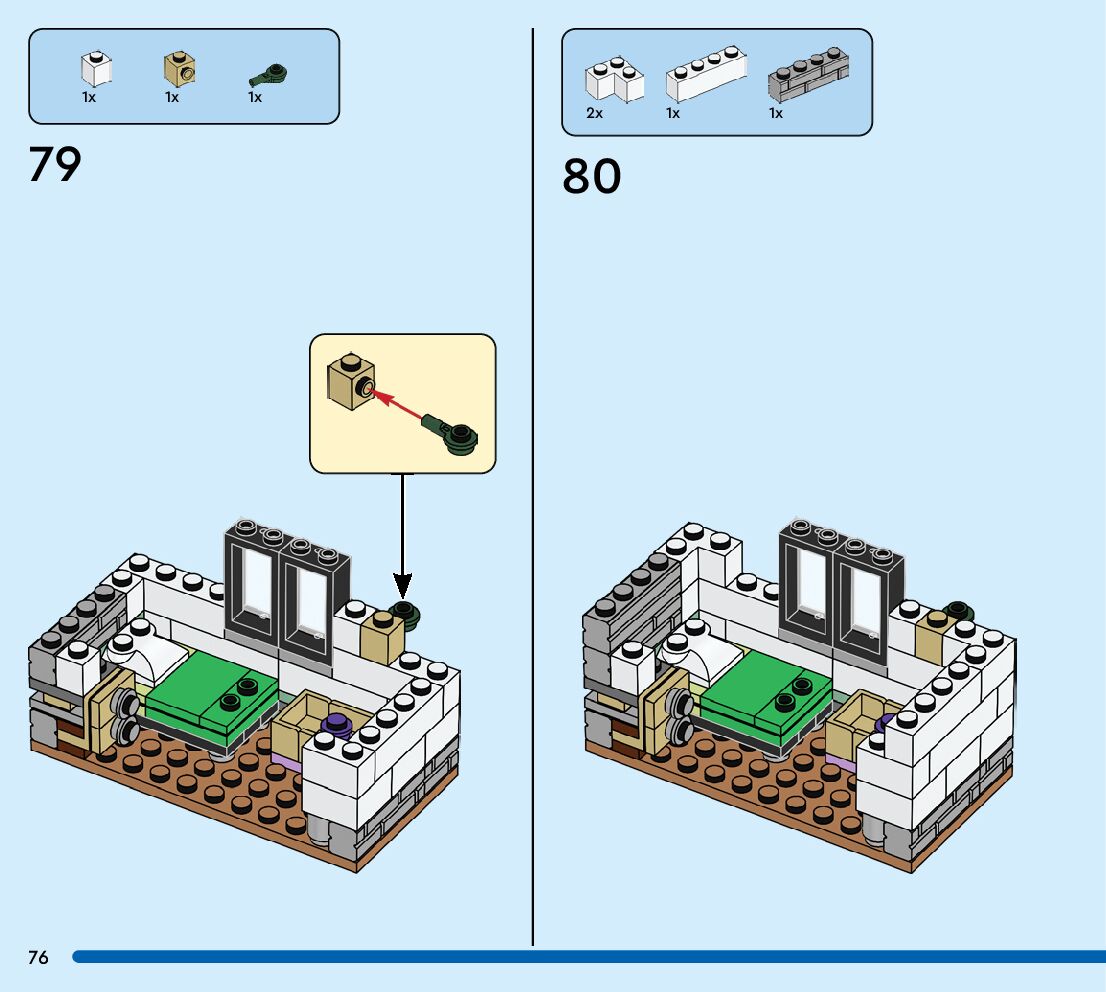 1x 1x 1x

79

2x 1x 1x

80

76