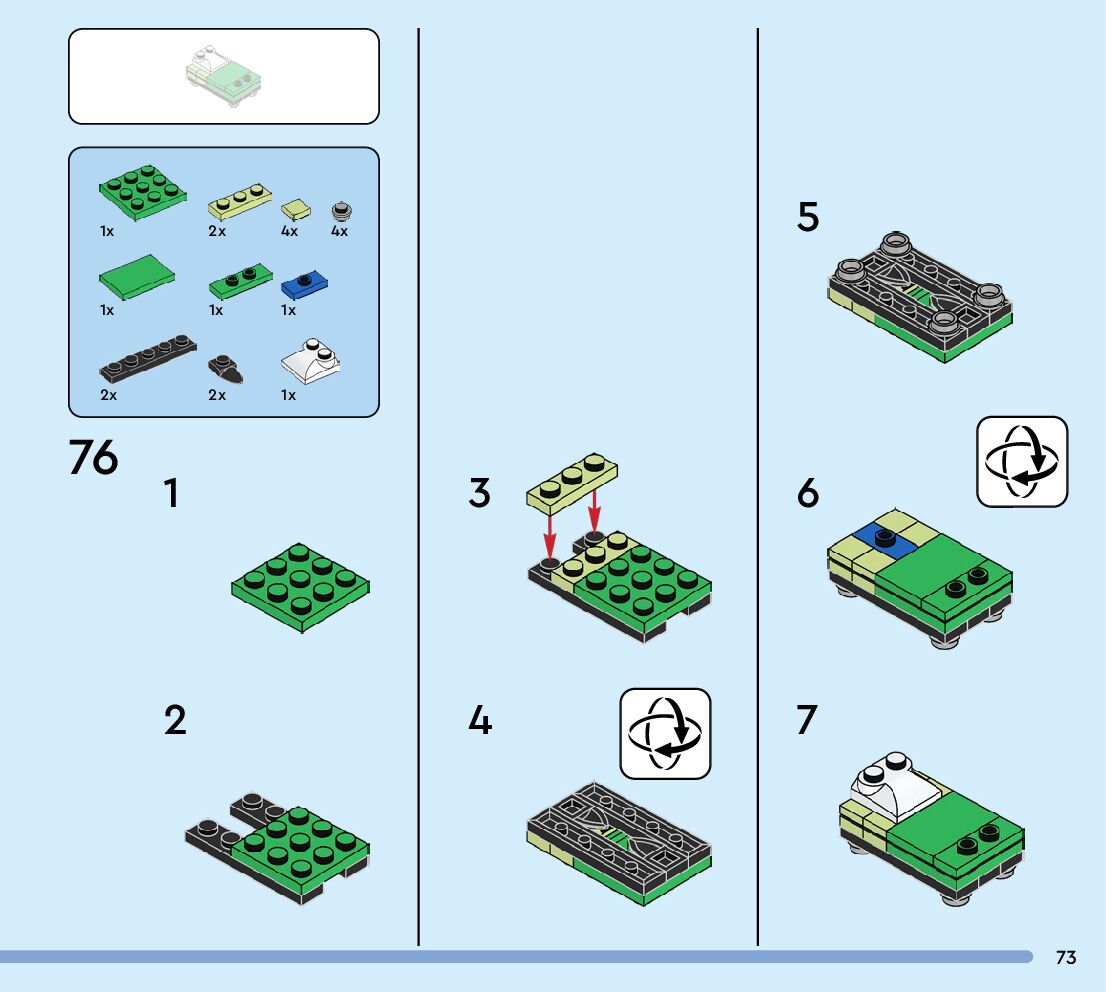 1x
2x
4x
4x
1x
1x
1x
2x
2x
1x

76

1

2

3

4

5

6

7

73