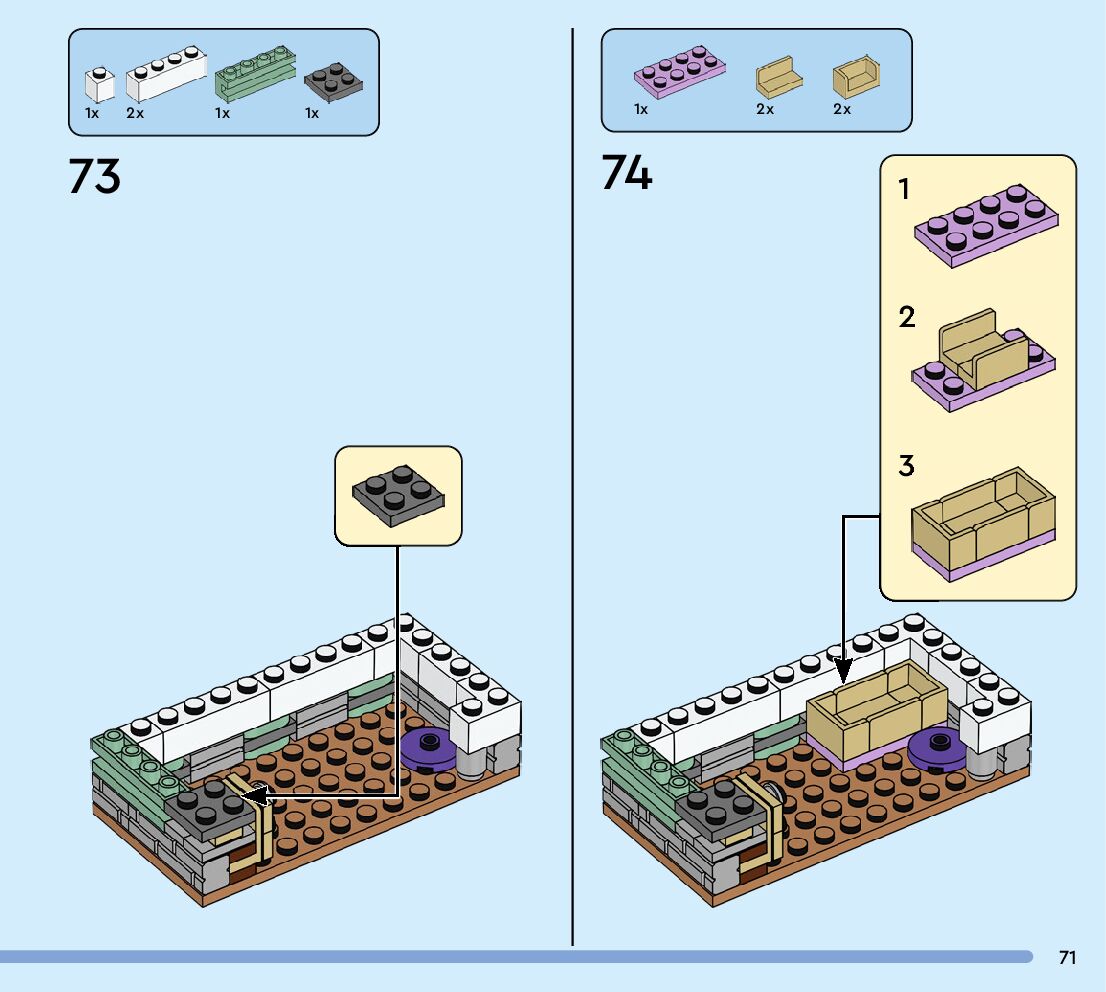 1x 2x 1x 1x

73

1x 2x 2x

74

1

2

3

71