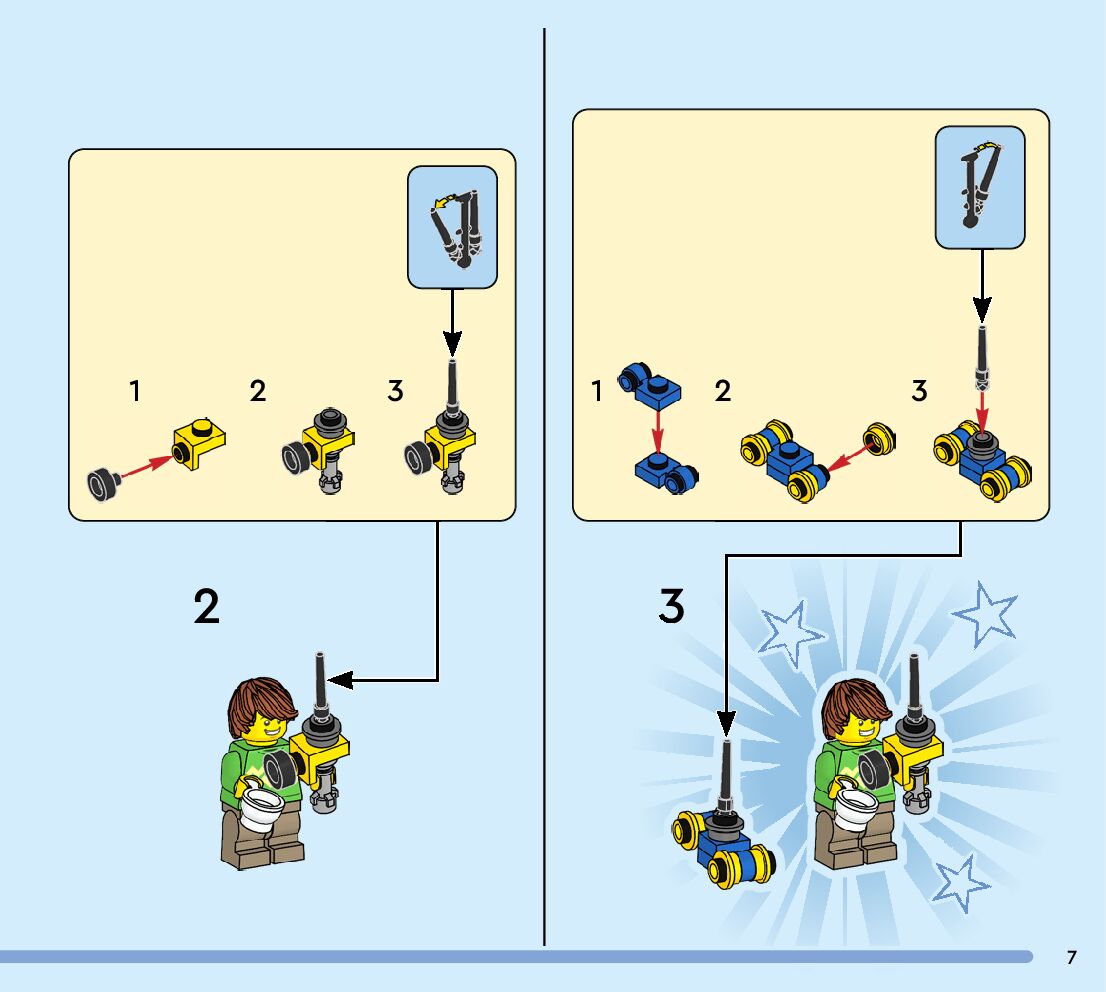 1
2
3

2

1
2
3

3

7