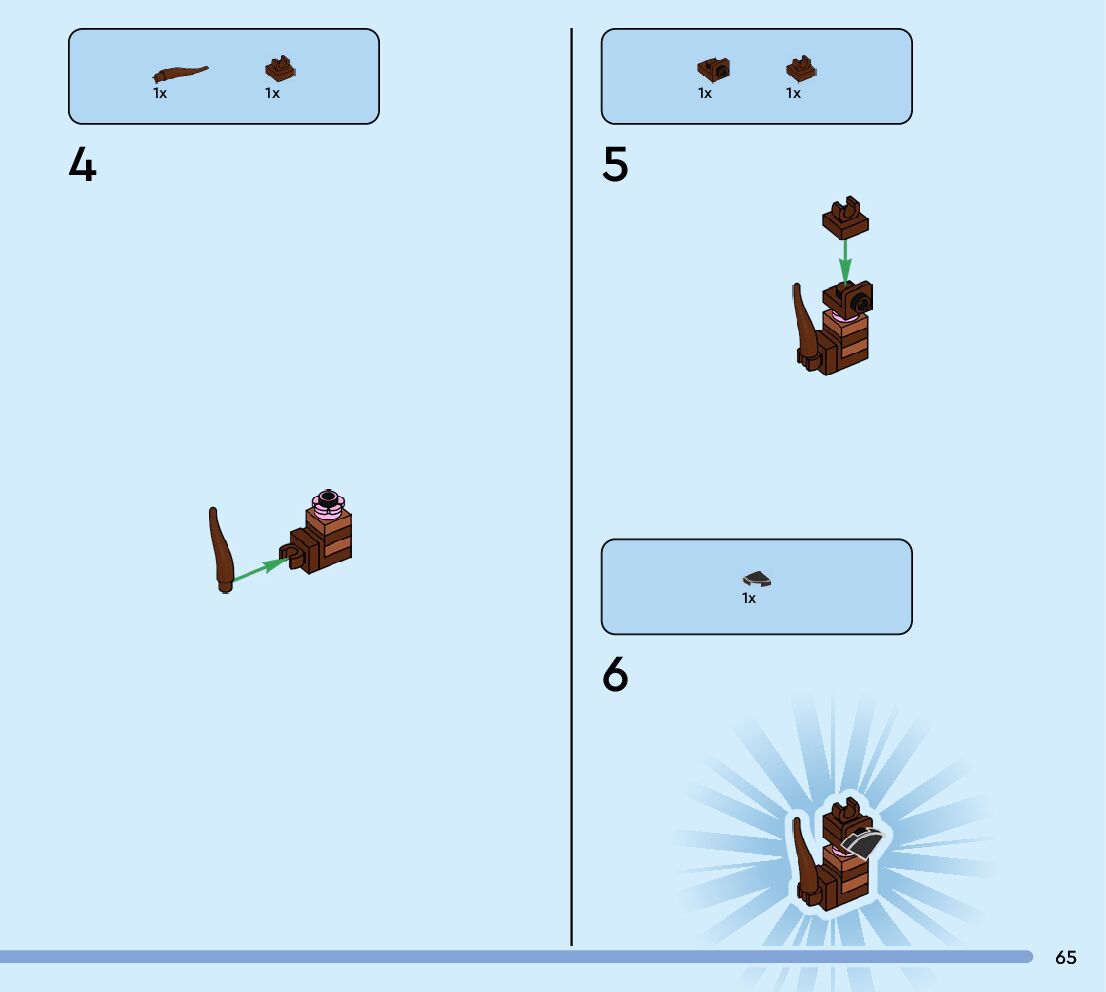 1x 1x

4

1x 1x

5

1x

6

65