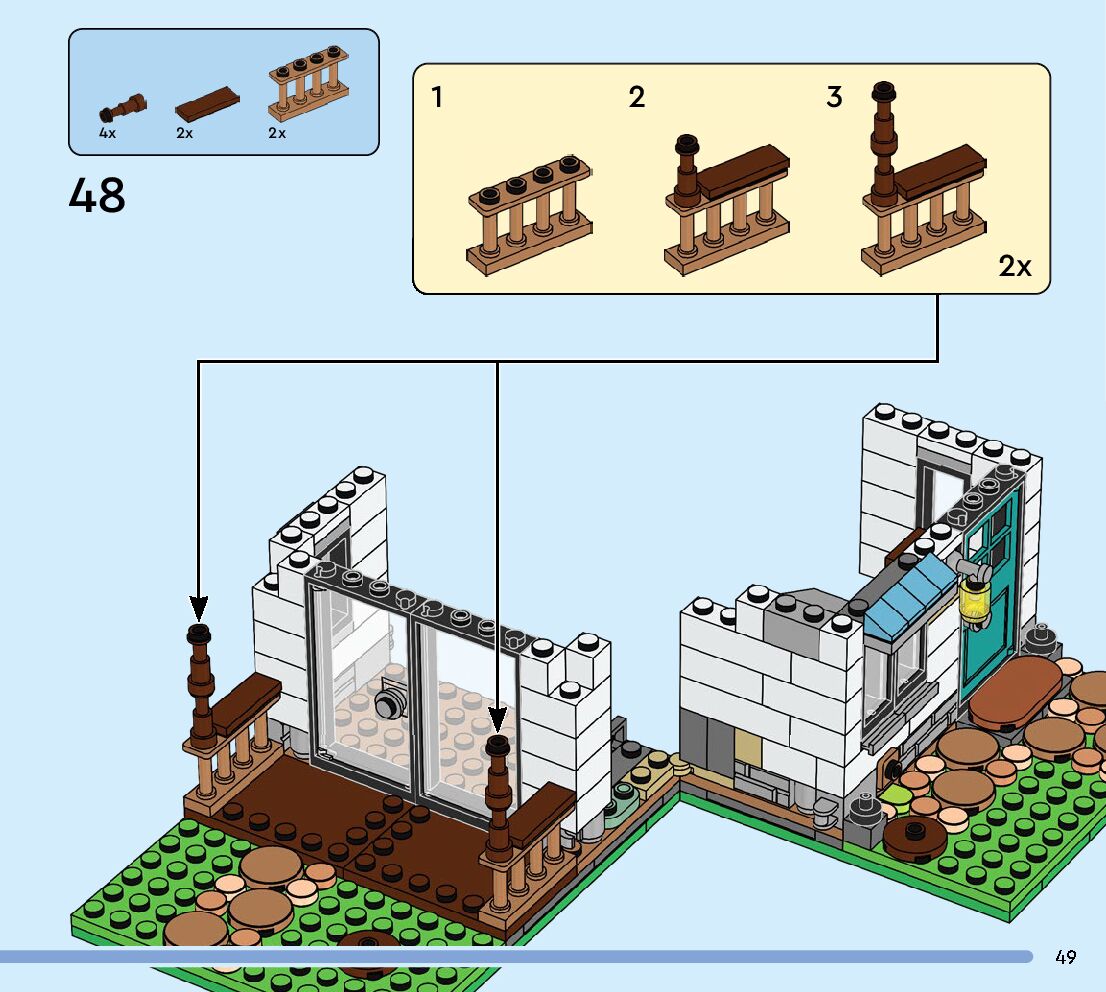 4x 2x 2x

48

1 2 3

2x

49