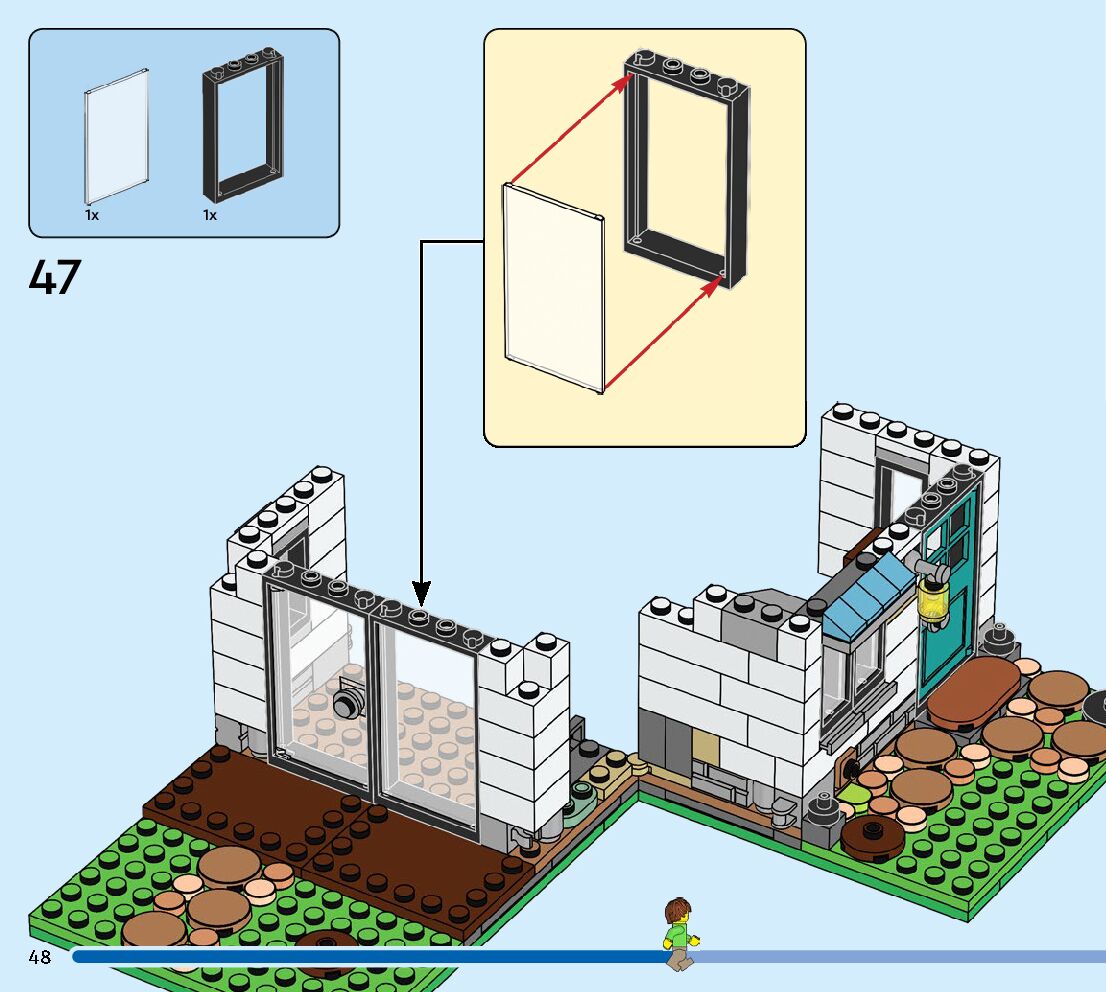 1x 1x

47

48