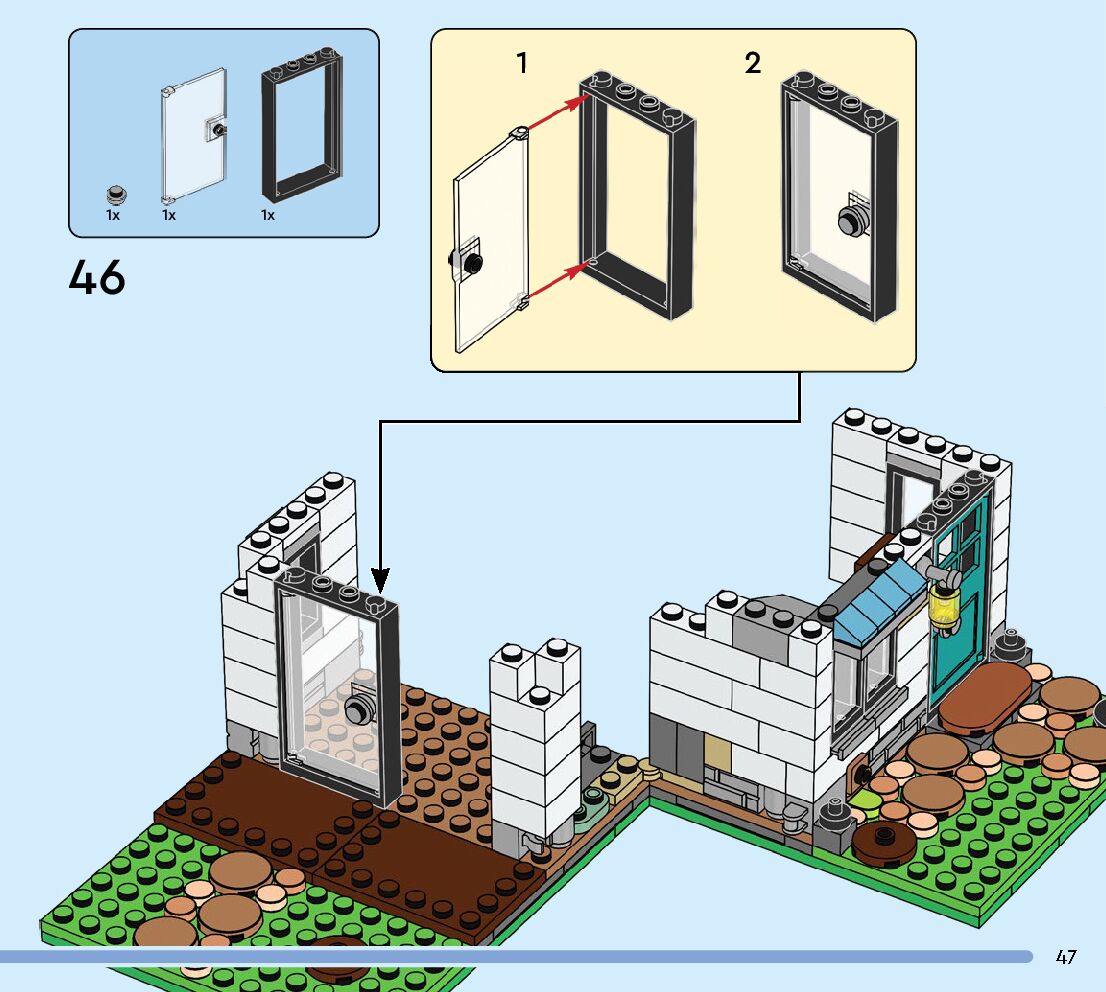 1x 1x 1x

46

1

2

47