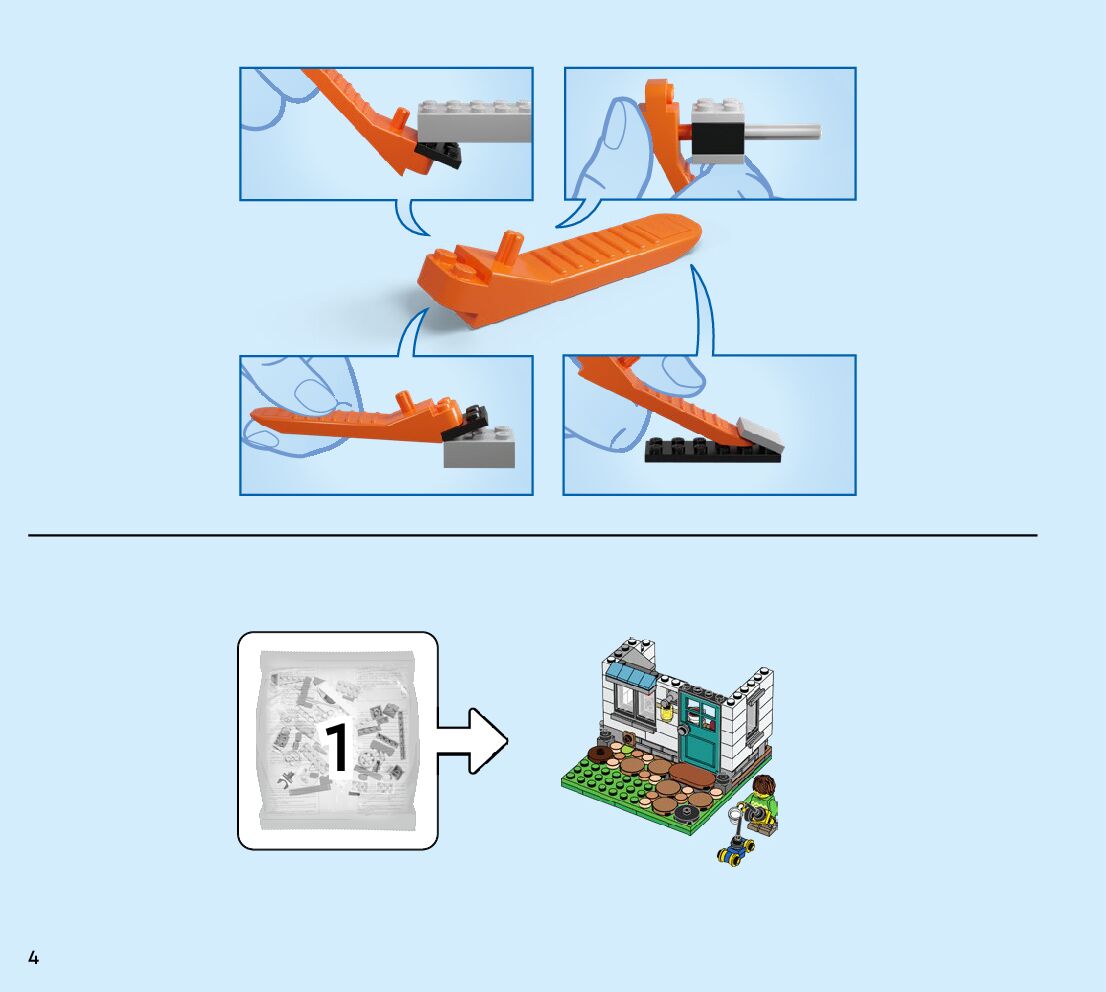 1

4