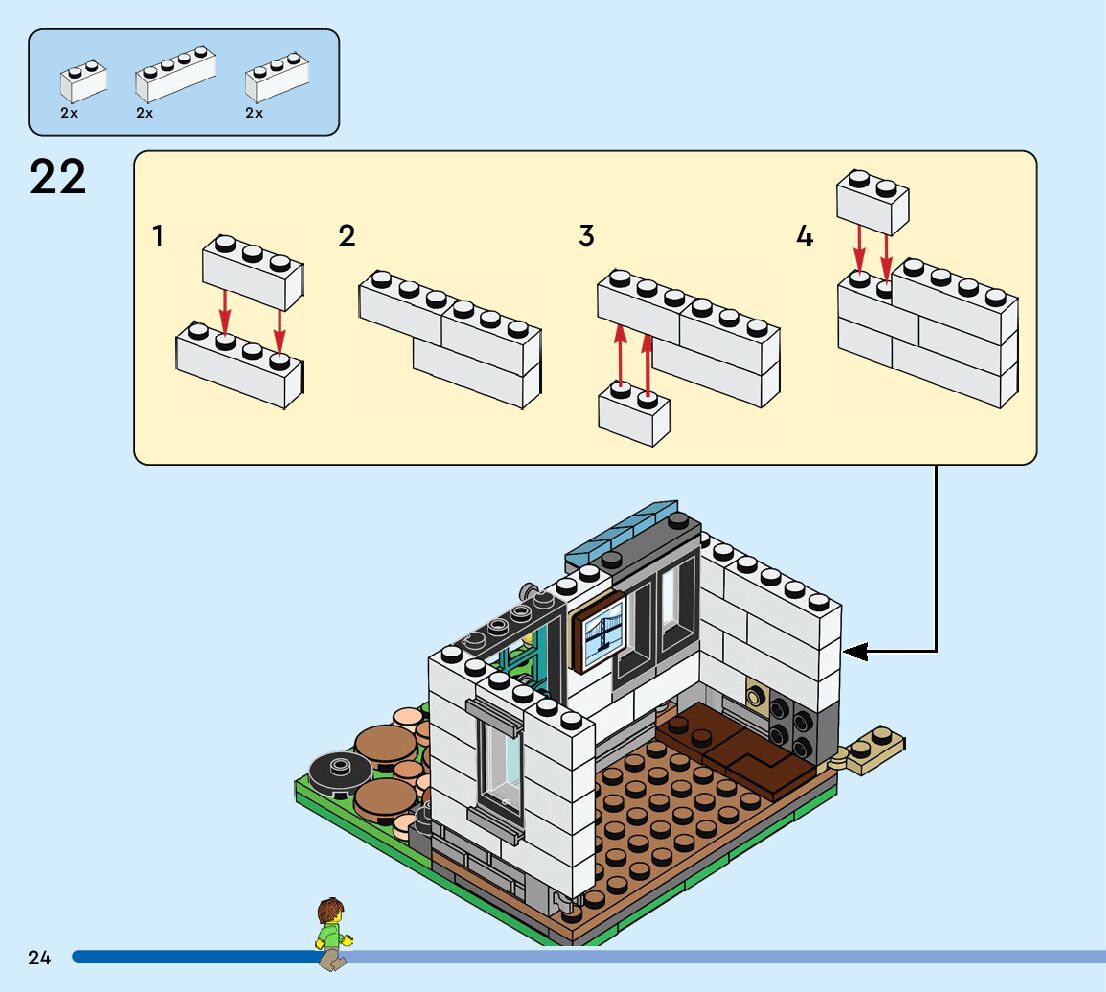 2x
2x
2x

22

1

2

3

4

24