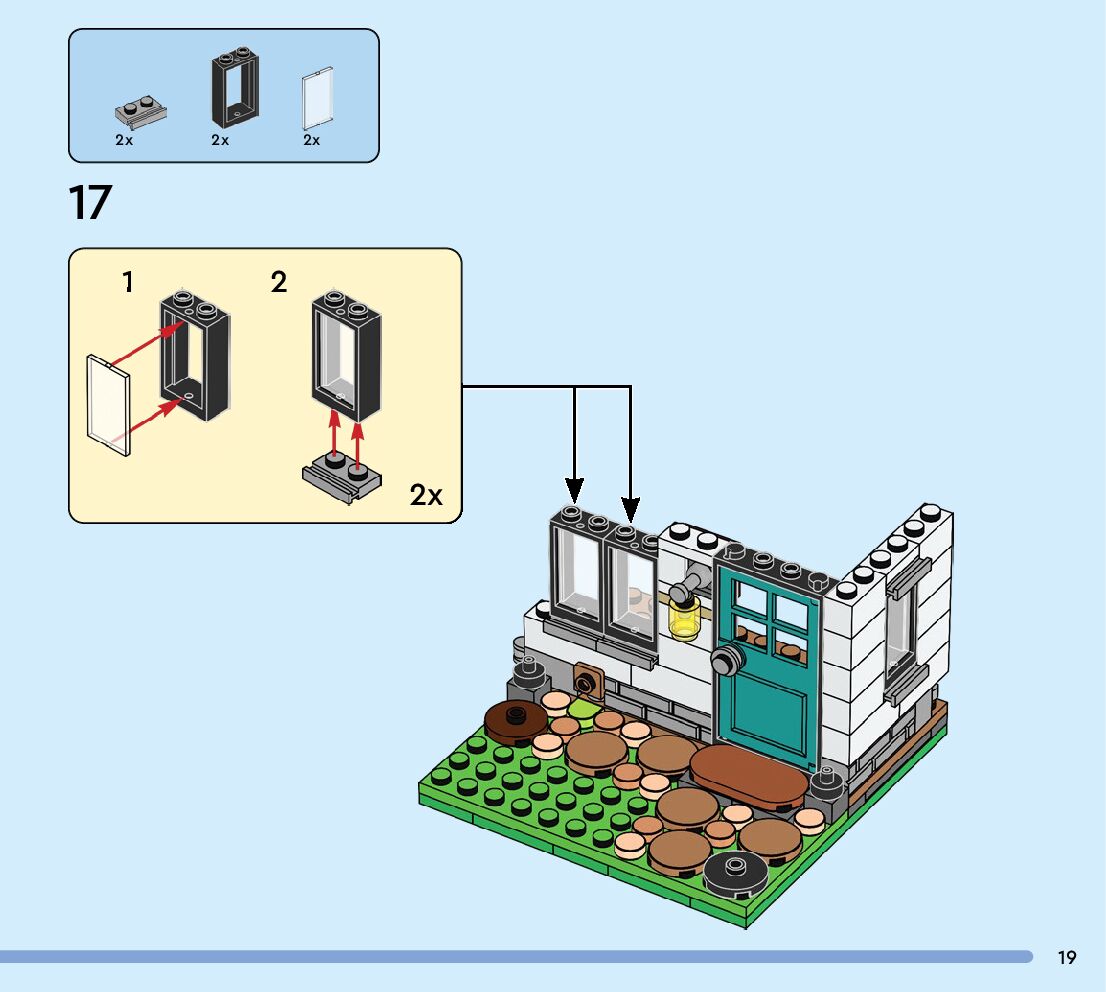 2x 2x 2x

17

1 2

2x

19