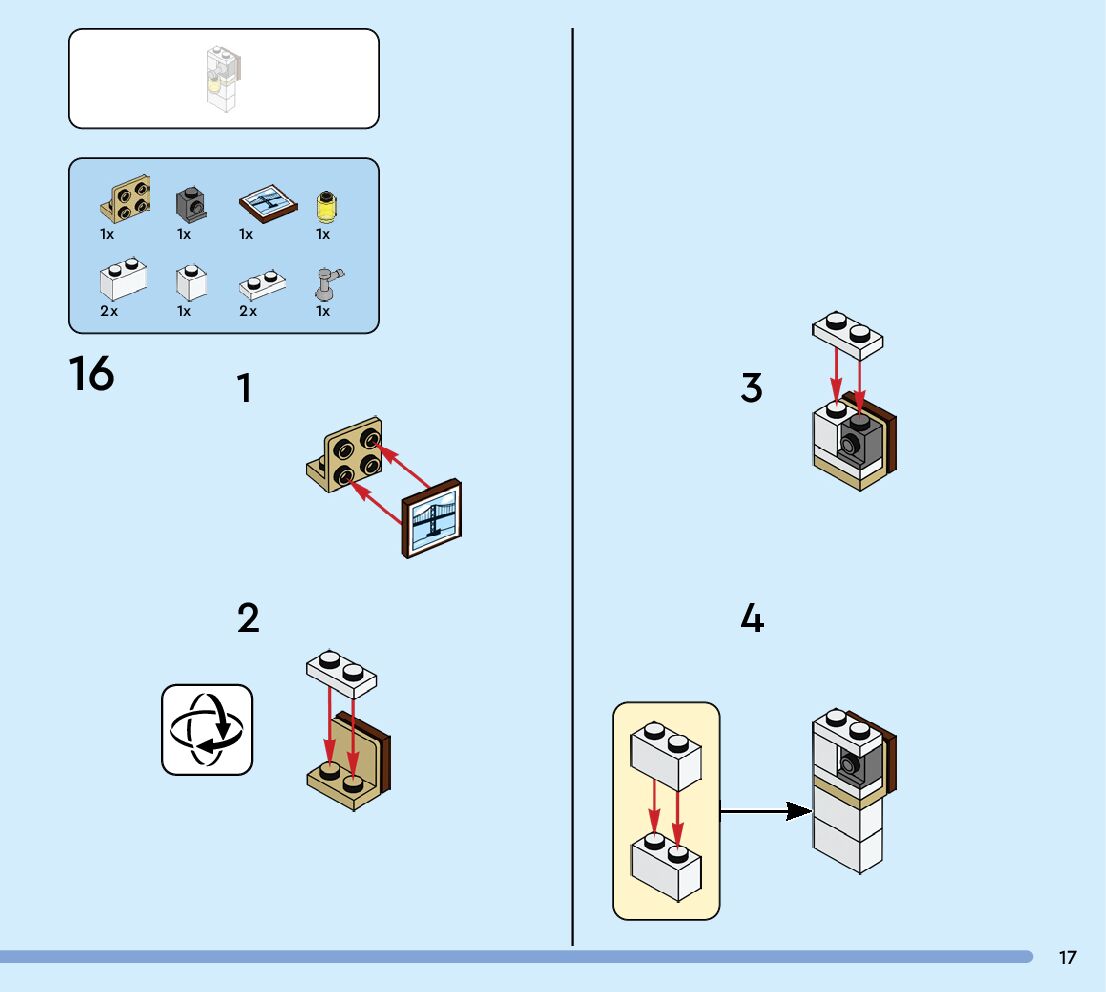 1x 1x 1x 1x
2x 1x 2x 1x

16

1

2

3

4

17