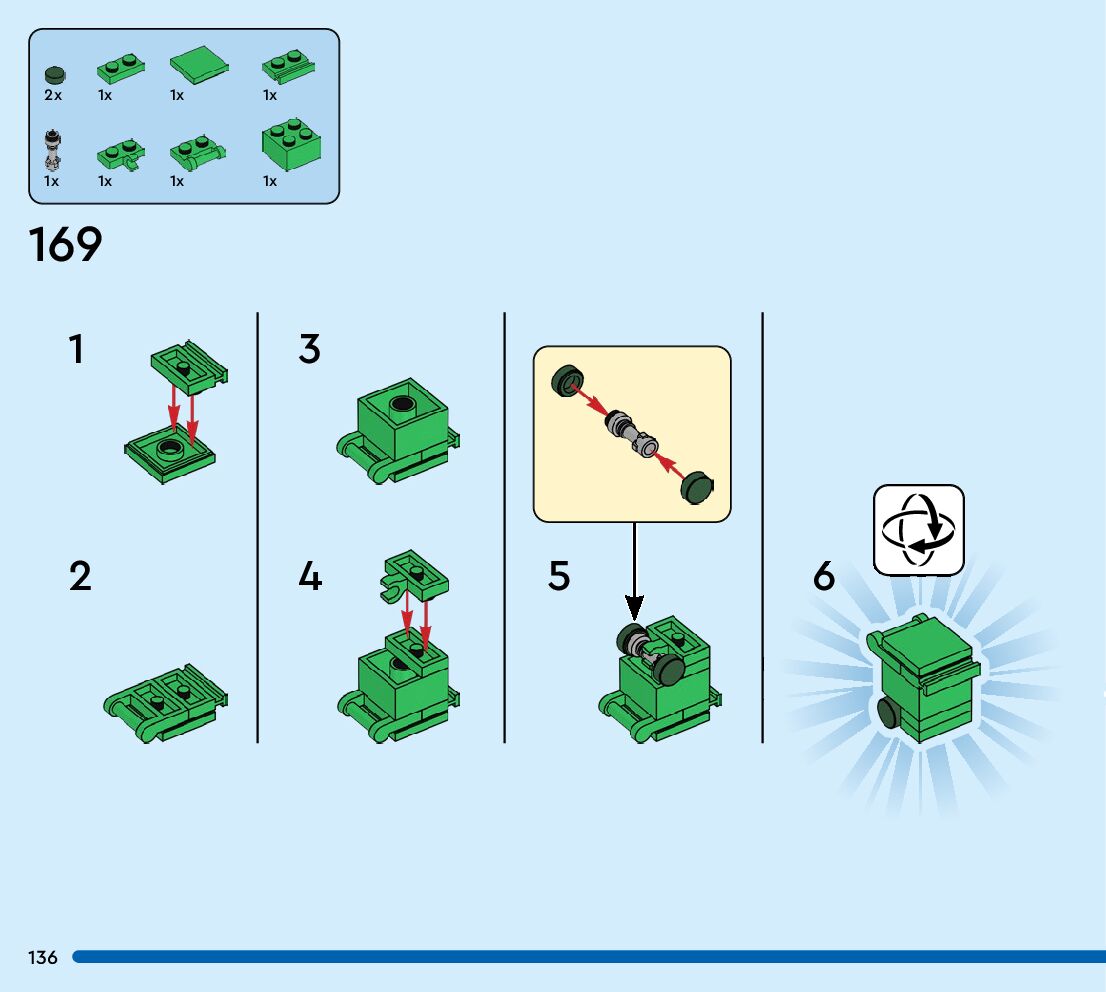 2x 1x 1x 1x
1x 1x 1x 1x

169

1

2

3

4

5

6

136