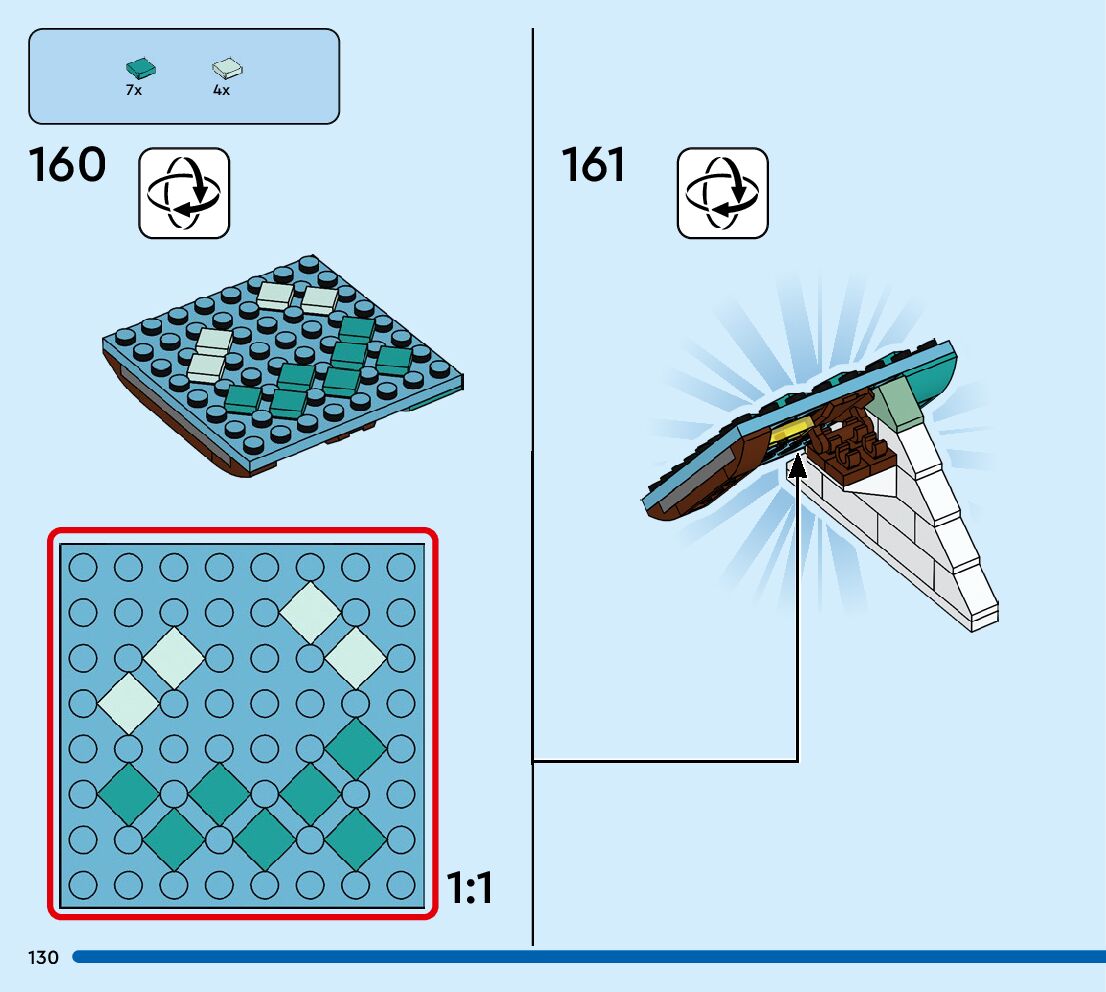 7x 4x

160

1:1

161

130