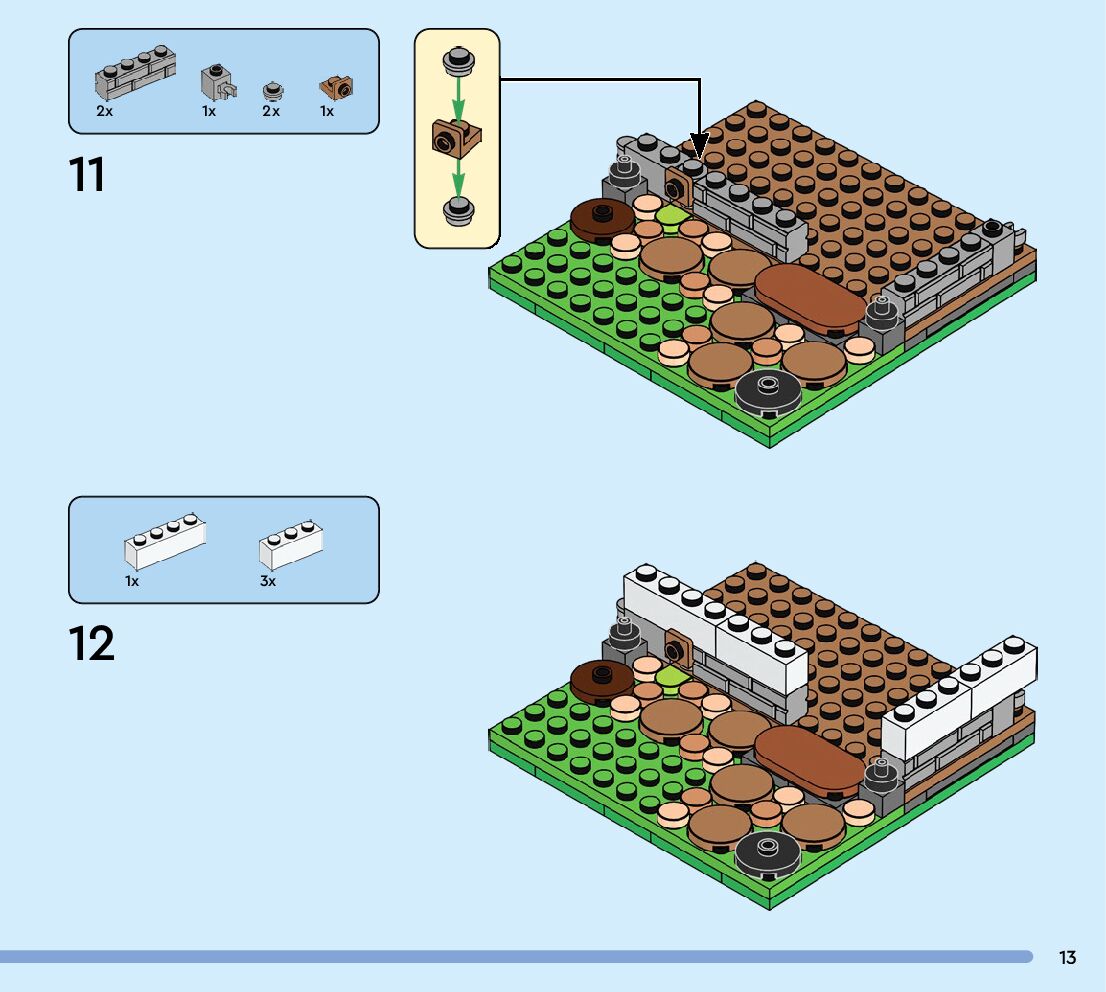 2x 1x 2x 1x

11

1x 3x

12

13