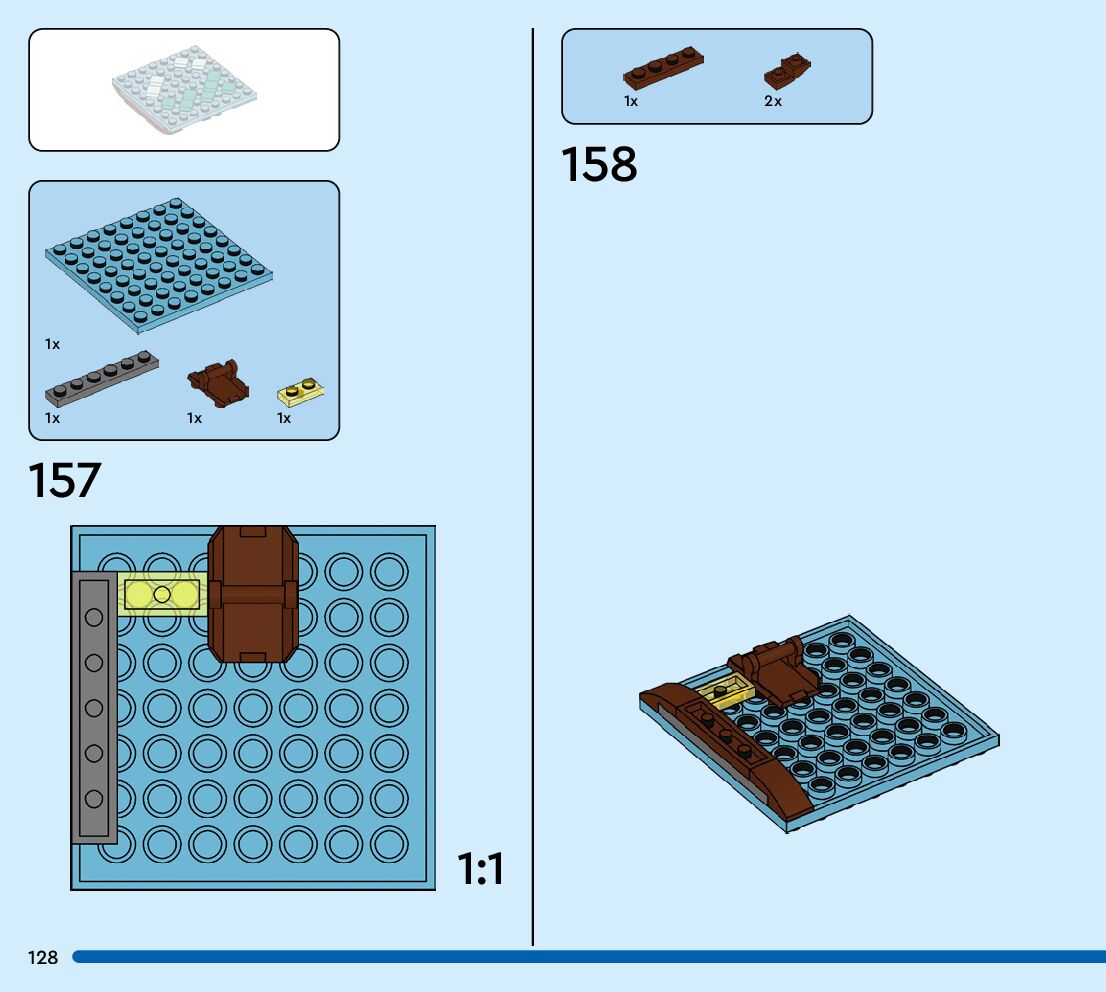 1x

1x

1x

1x

157

1:1

1x

2x

158

128