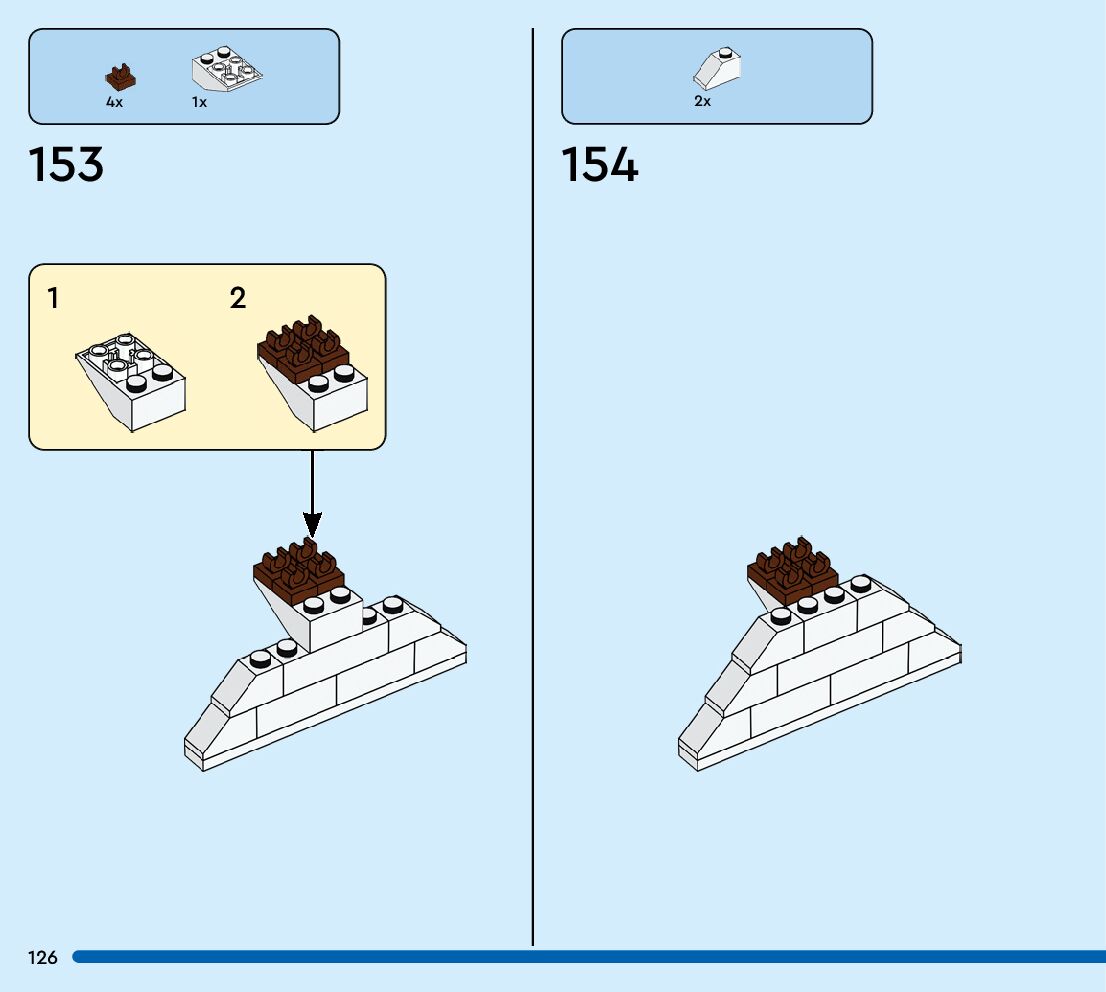 4x
1x

153

1
2

2x

154

126