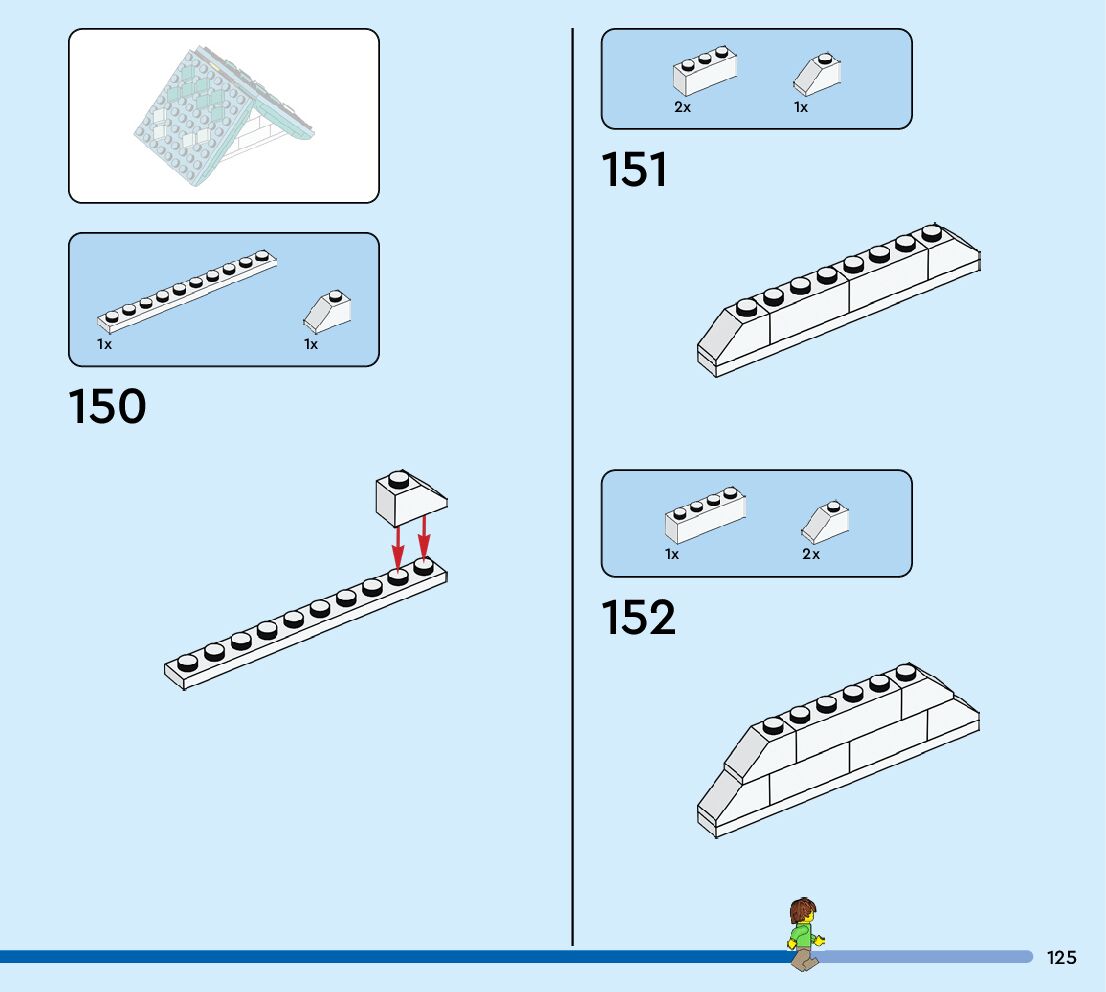 1x

1x

150

2x

1x

151

1x

2x

152

125