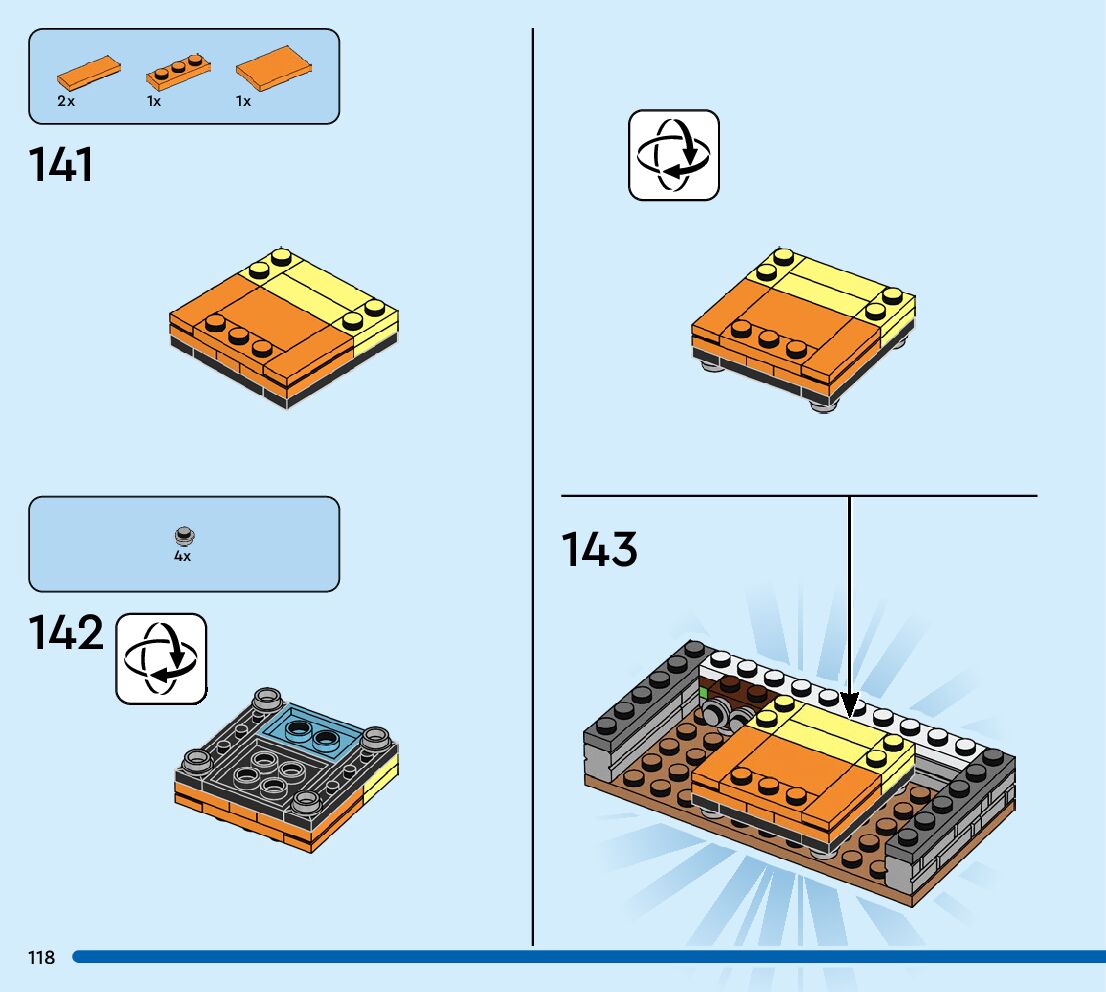 2x 1x 1x

141

4x

142

143

118