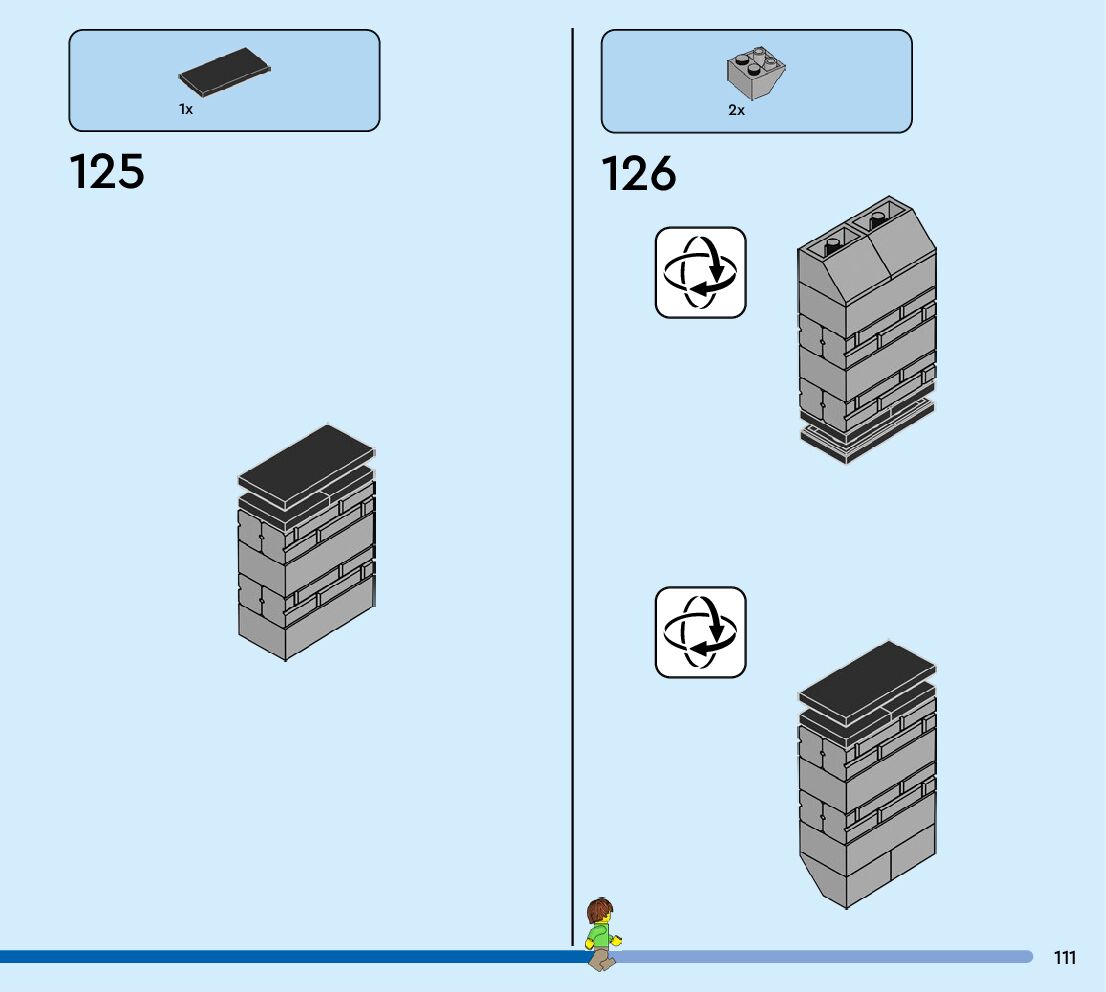 1x

125

2x

126

111